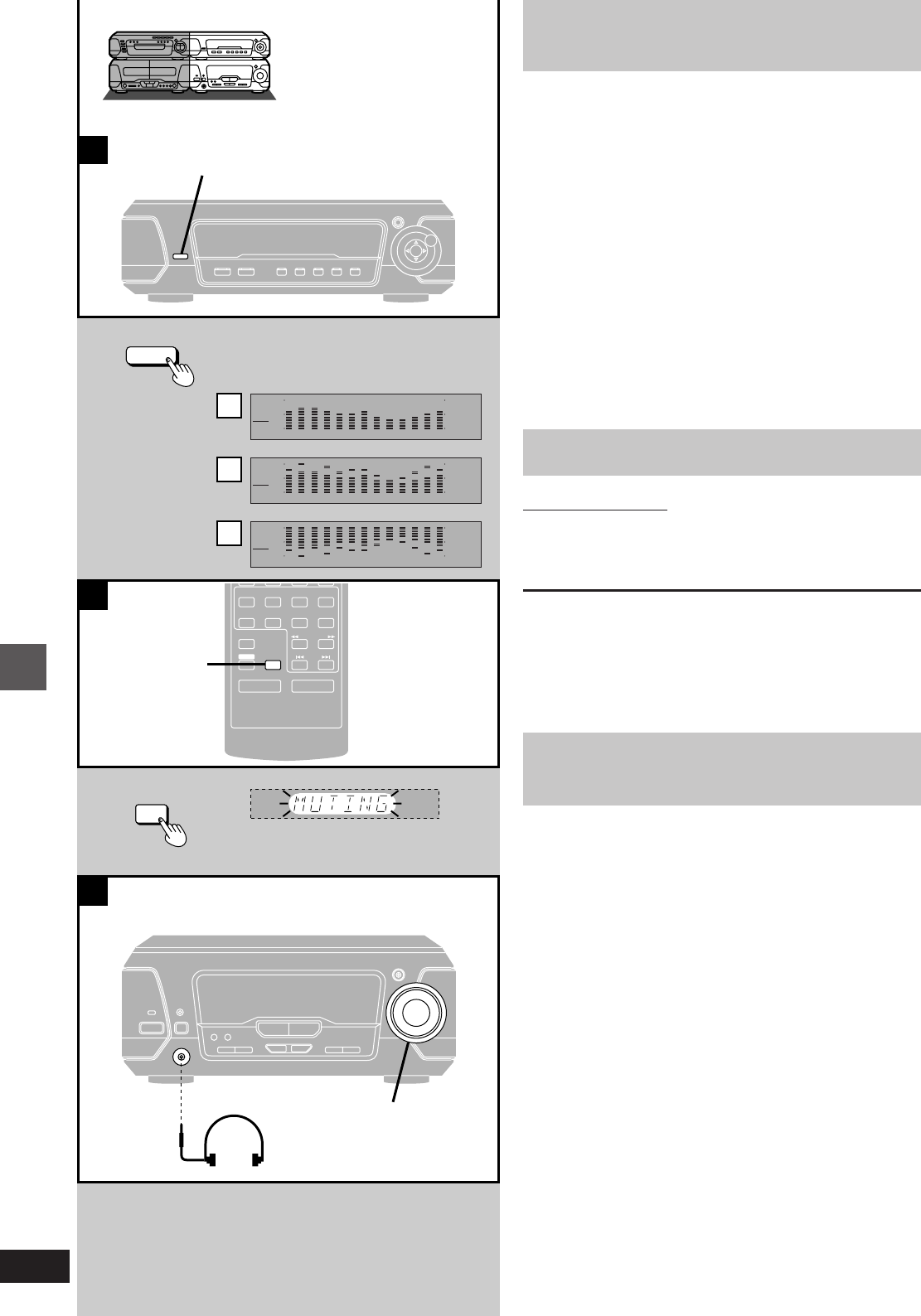 MUTING