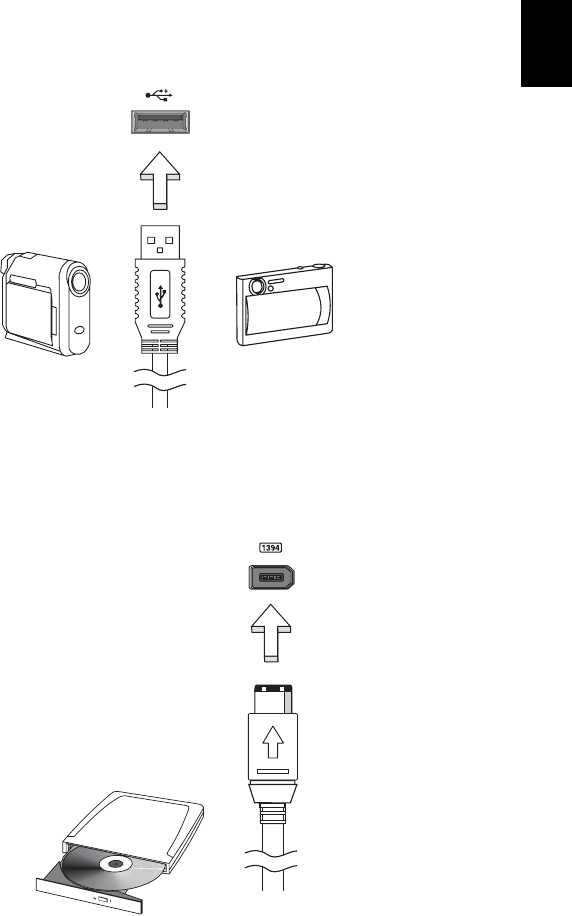 1394