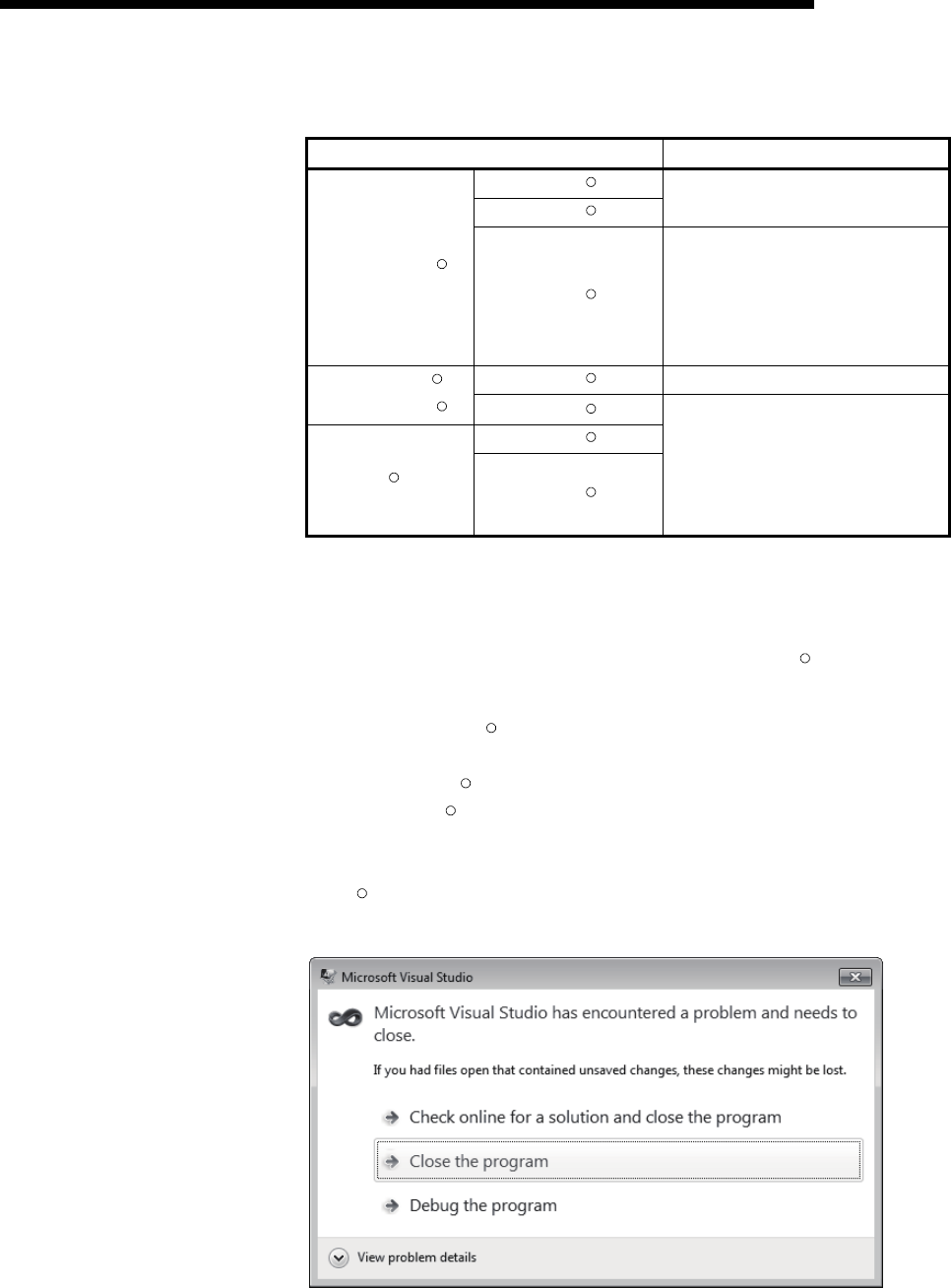 Microsoft Visual Studio

Microsoft Visual Studio has encountered a problem and needs to close.

If you had files open that contained unsaved changes, these changes might be lost.

Check online for a solution and close the program

Close the program

Debug the program

View problem details