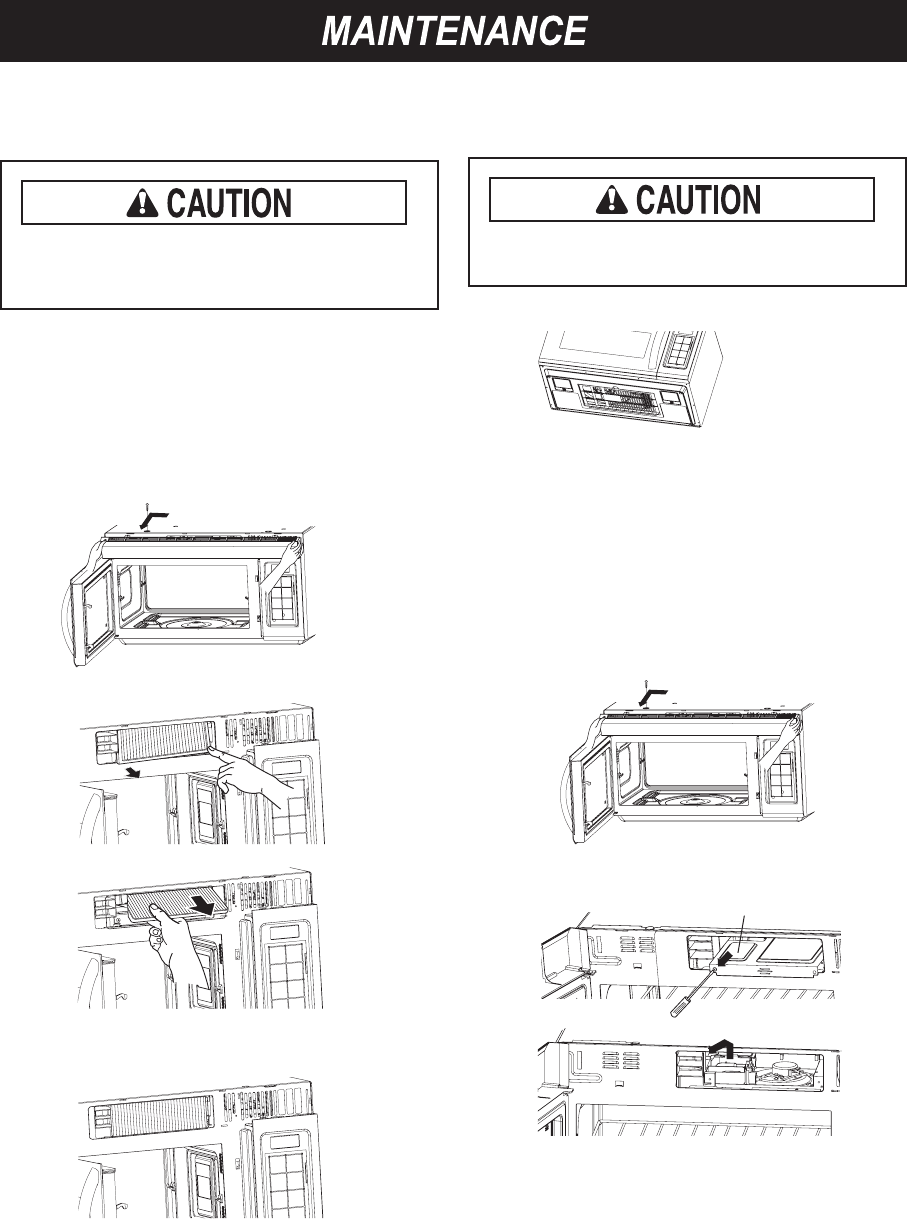 MAINTENANCE

CAUTION

CAUTION