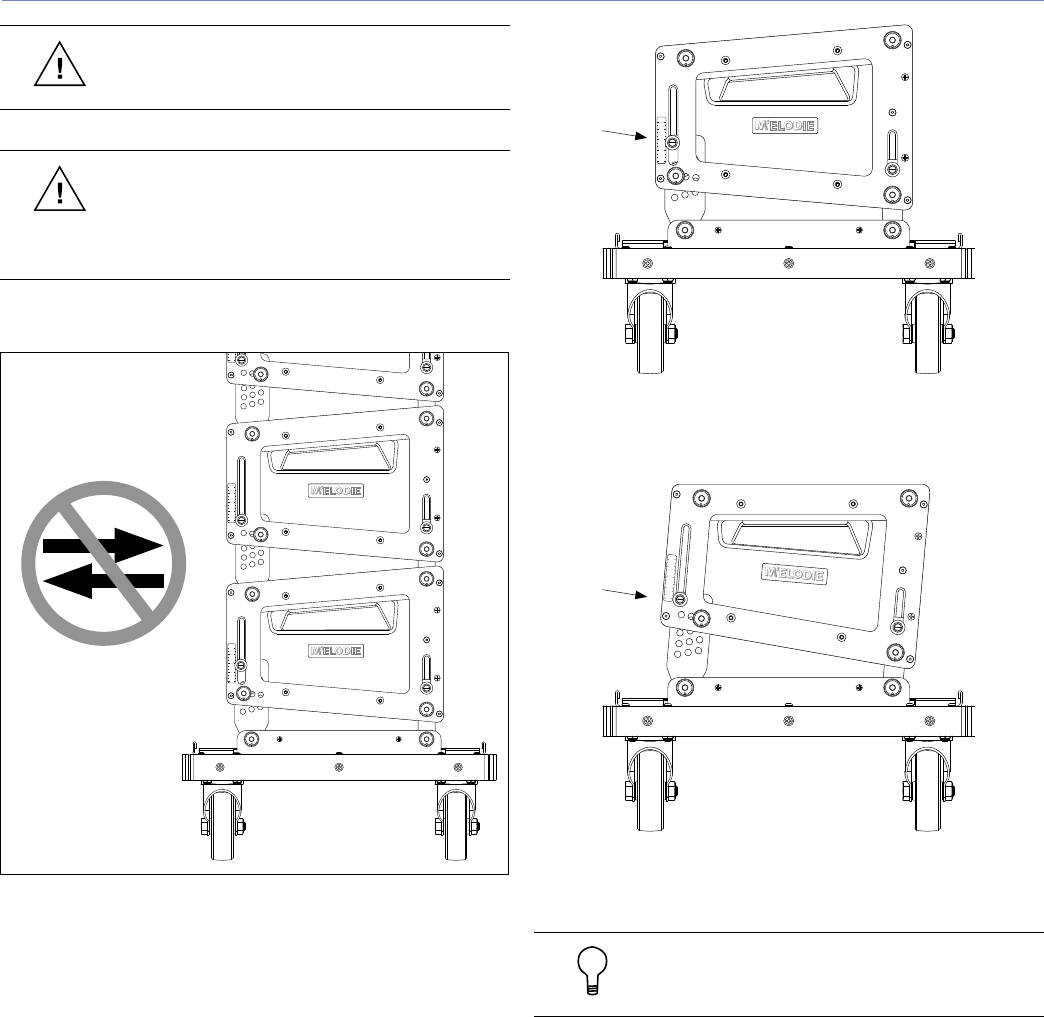 M'ELODIE

M'ELODIE

M'ELODIE

M'ELODIE