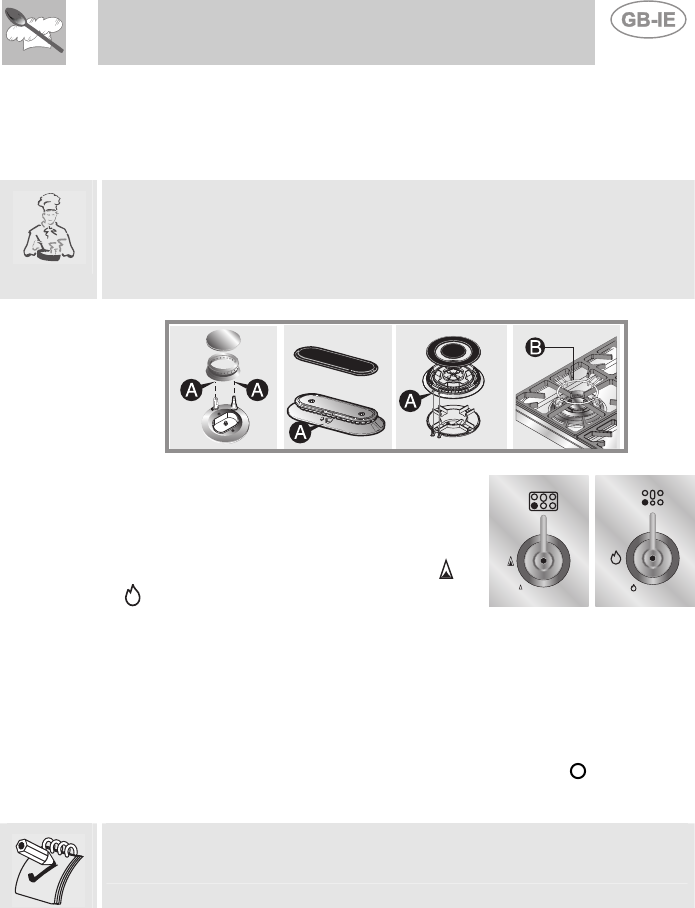 GB-IE

A A

A

A

B