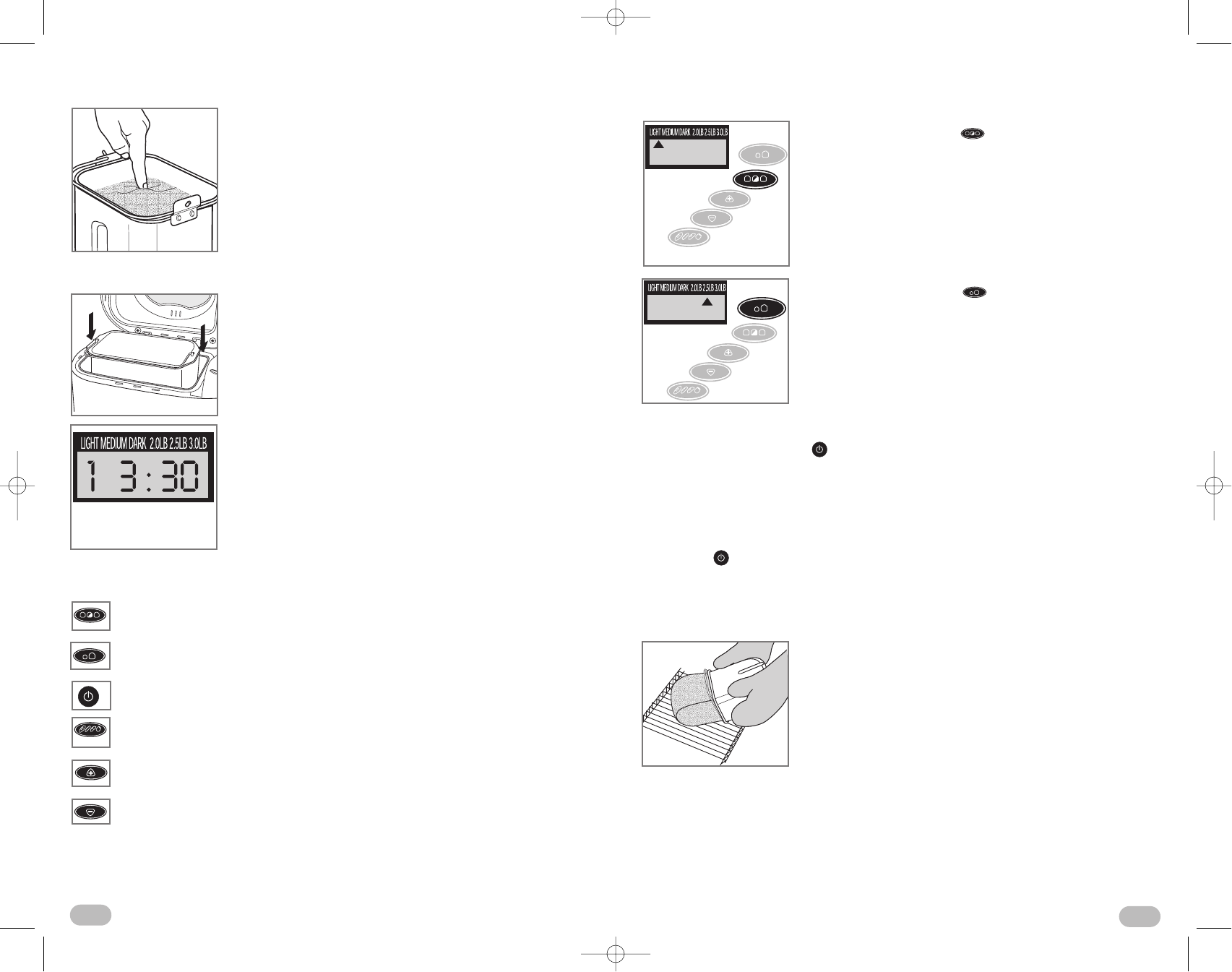 LIGHT MEDIUM DARK 2.0LB 2.5LB 3.0LB

1 3:30

LIGHT MEDIUM DARK 2.0LB 2.5LB 3.0LB

LIGHT MEDIUM DARK 2.0LB 2.5LB 3.0LB