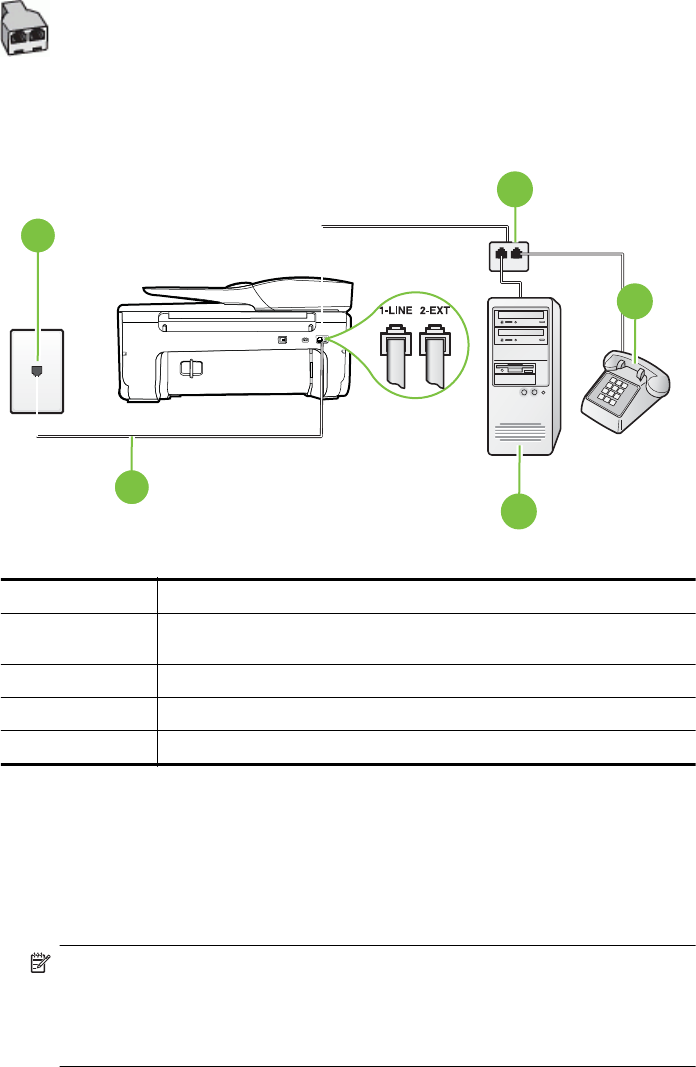 1-LINE 2-EXT