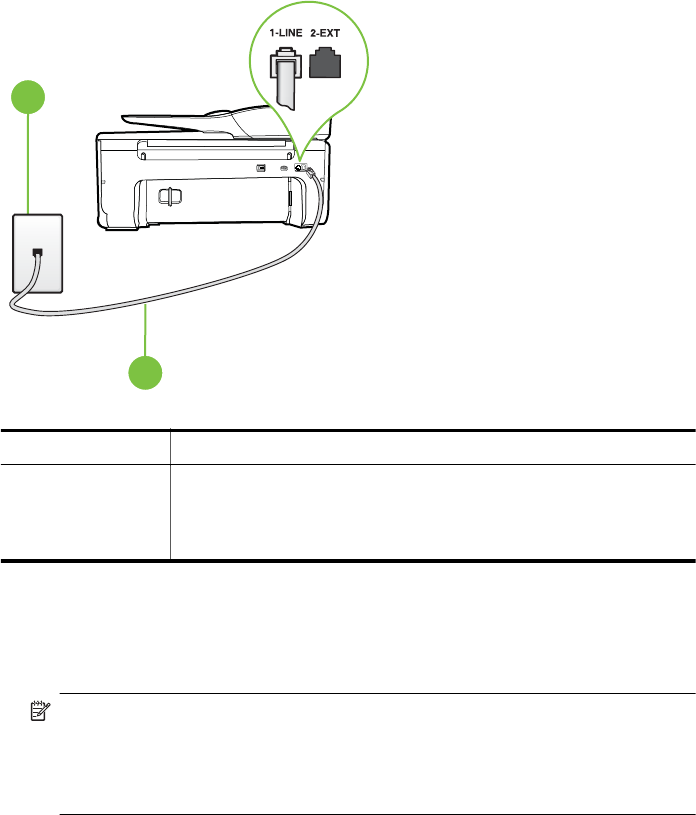 1-LINE 2-EXT