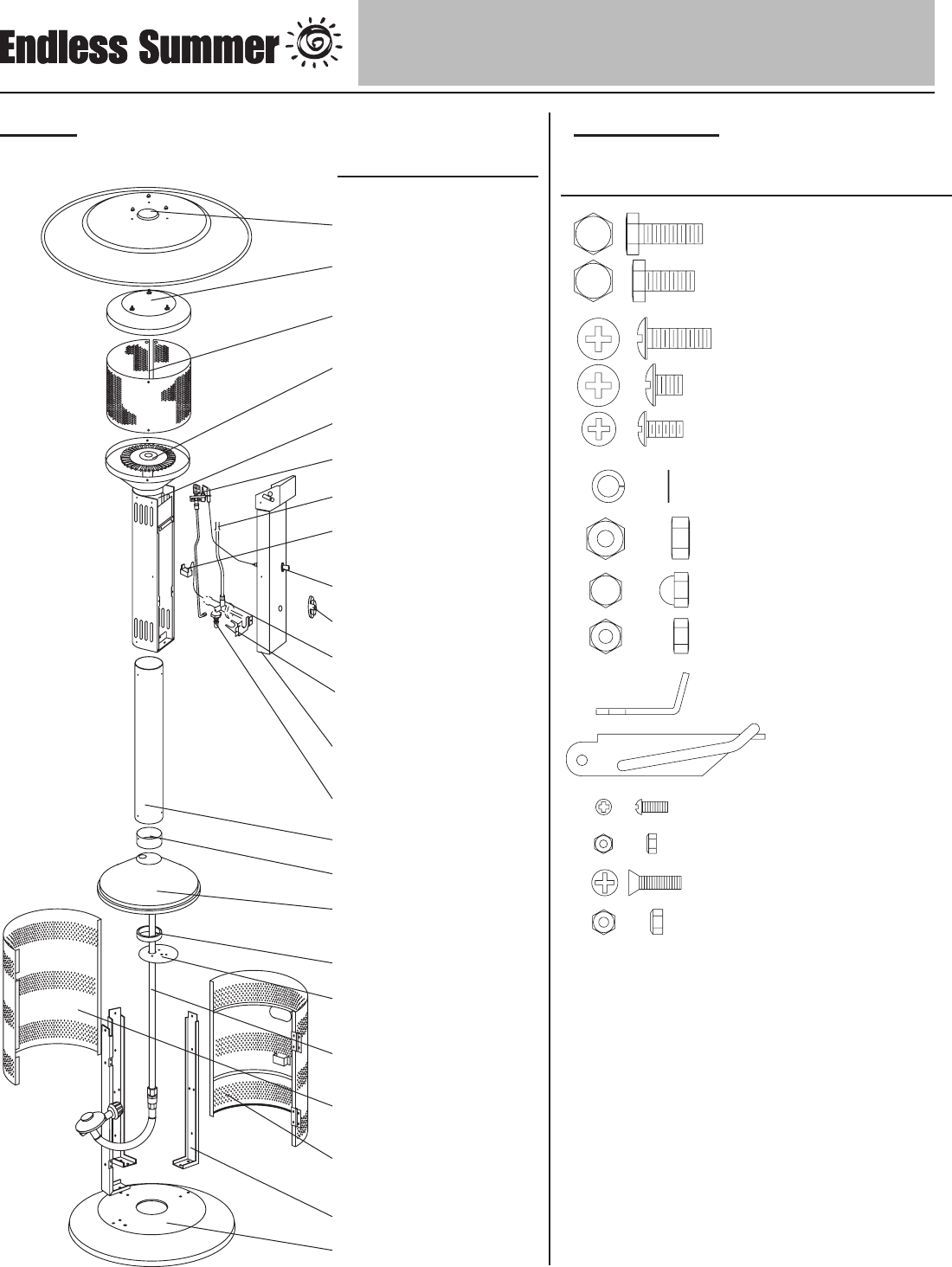 Endless Summer