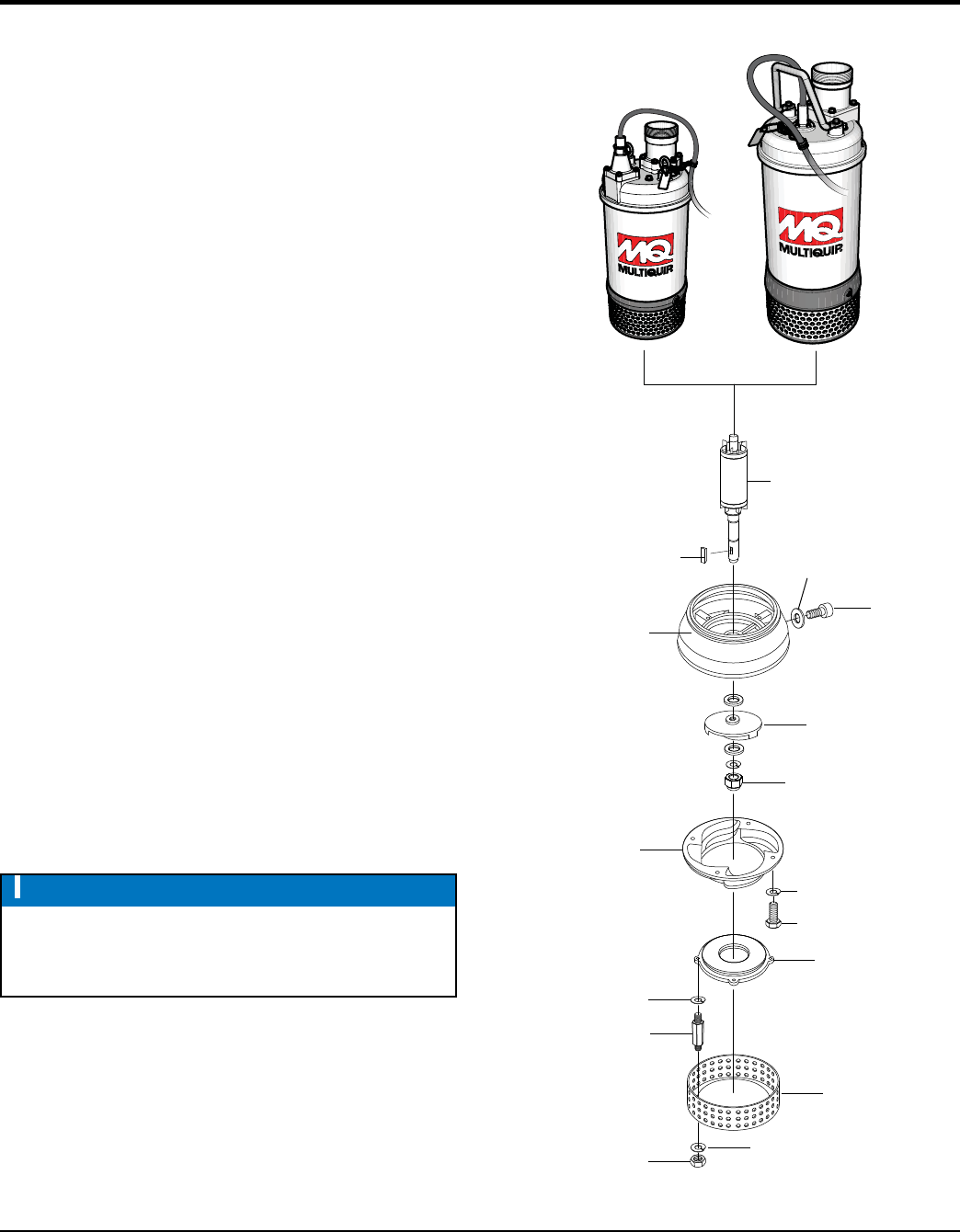 MQ
MULTIQUIP

MQ
MULTIQUIP