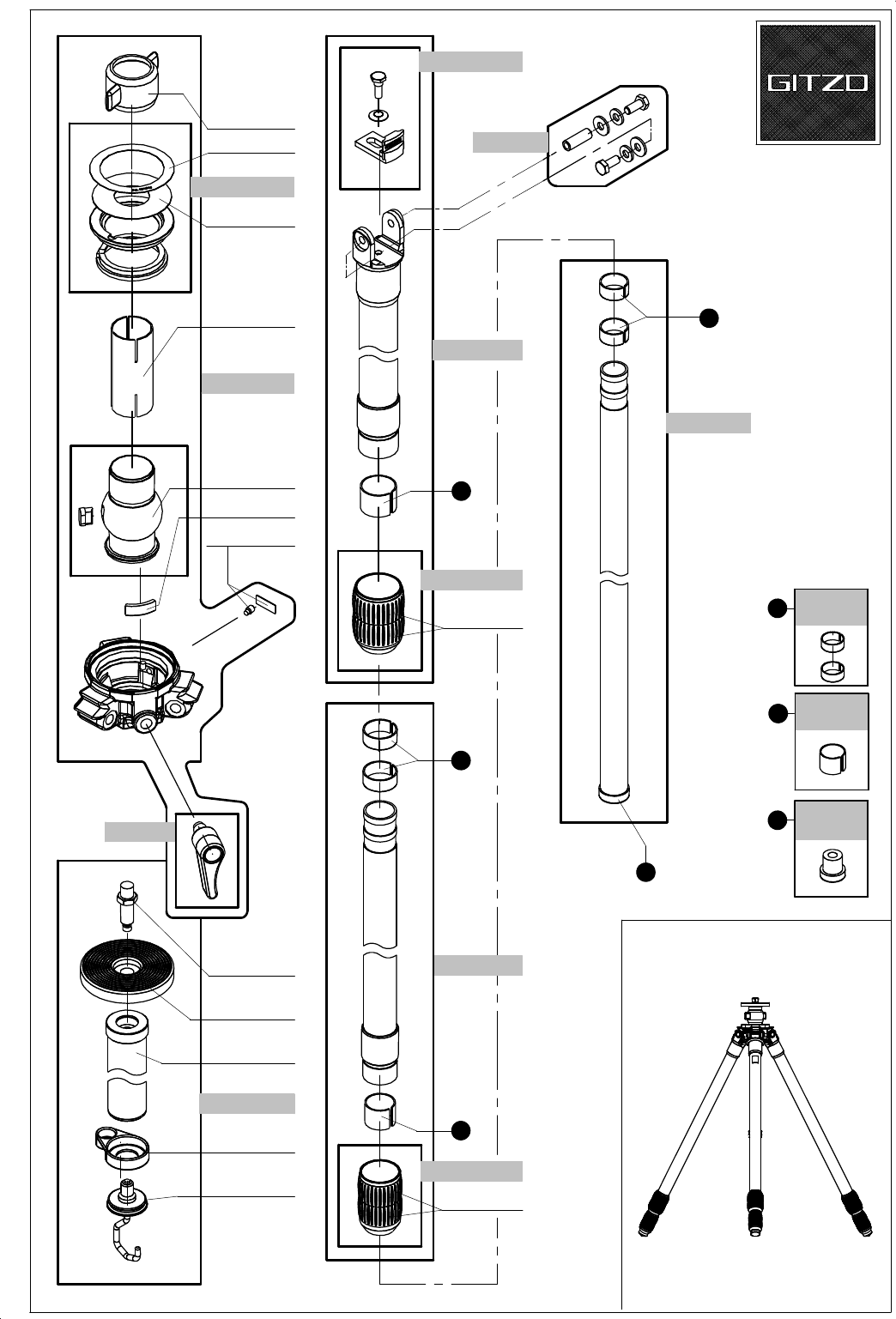 GITZO