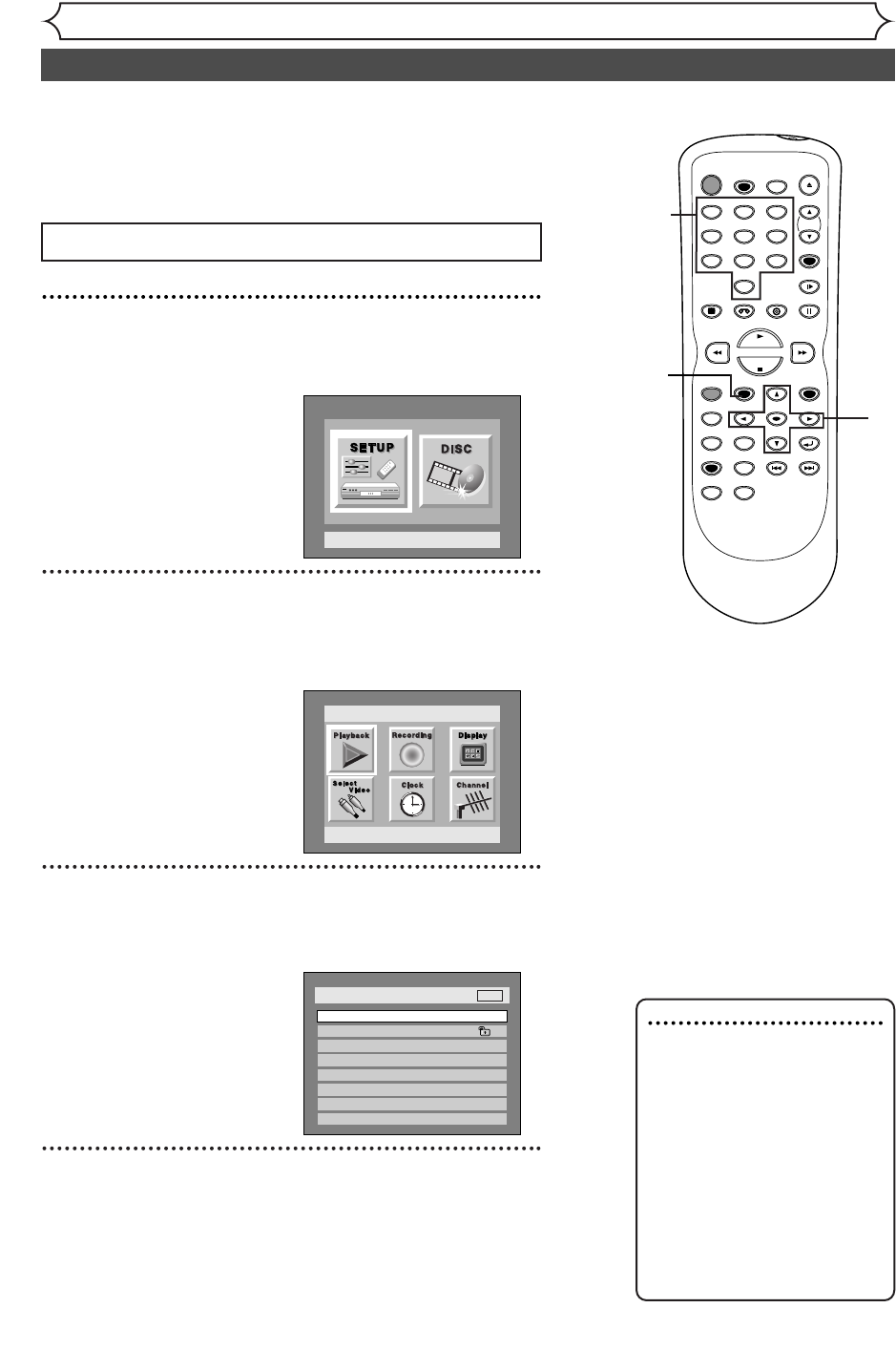 SETUP

DISC

Playback

Recording

Display

Select Video

Clock

Channel