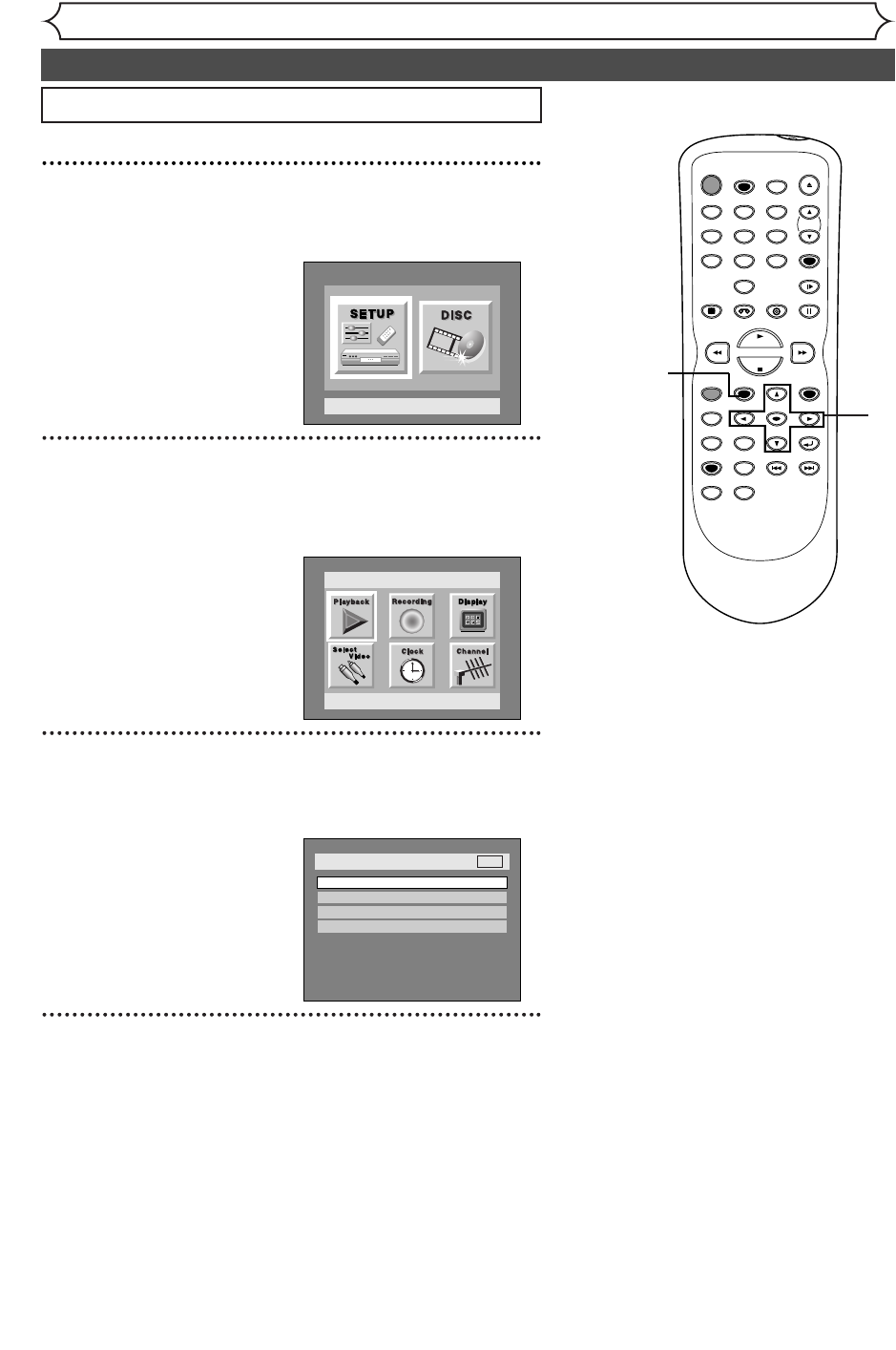 SETUP

DISC

Playback

Recording

Display

Select Video

Clock

Channel