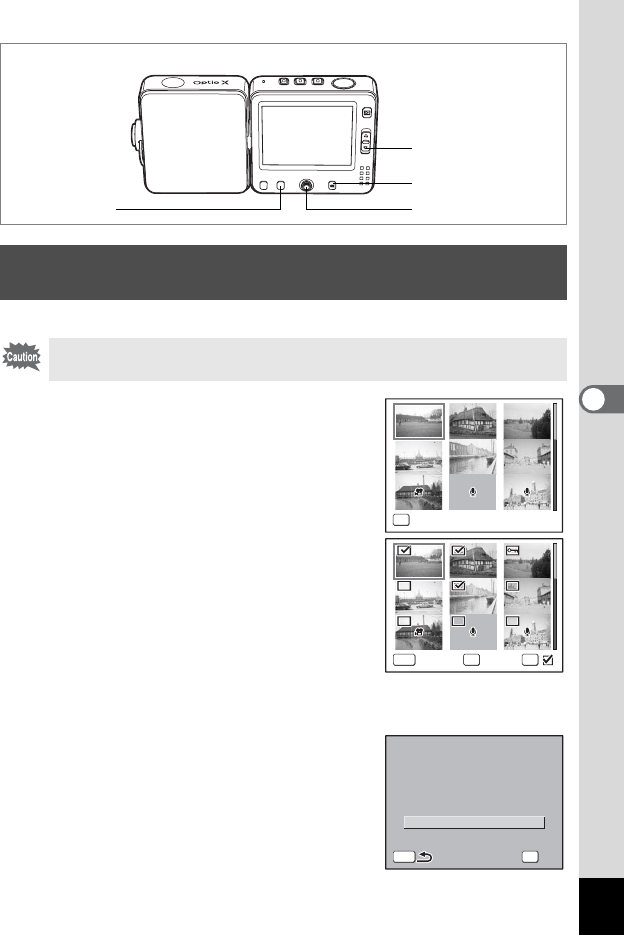 Optio X

Caution