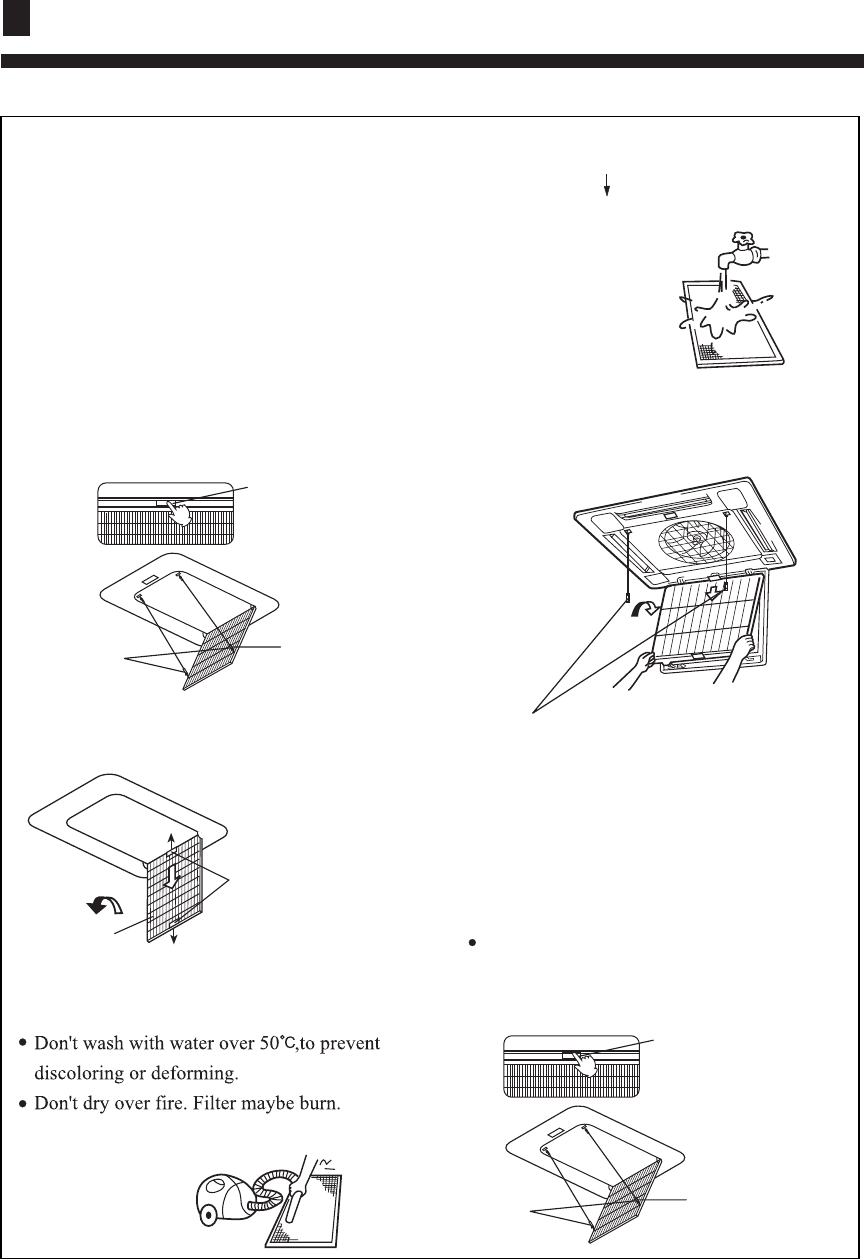 • Don't wash with water over 50℃,to prevent discoloring or deforming.
• Don't dry over fire. Filter maybe burn.