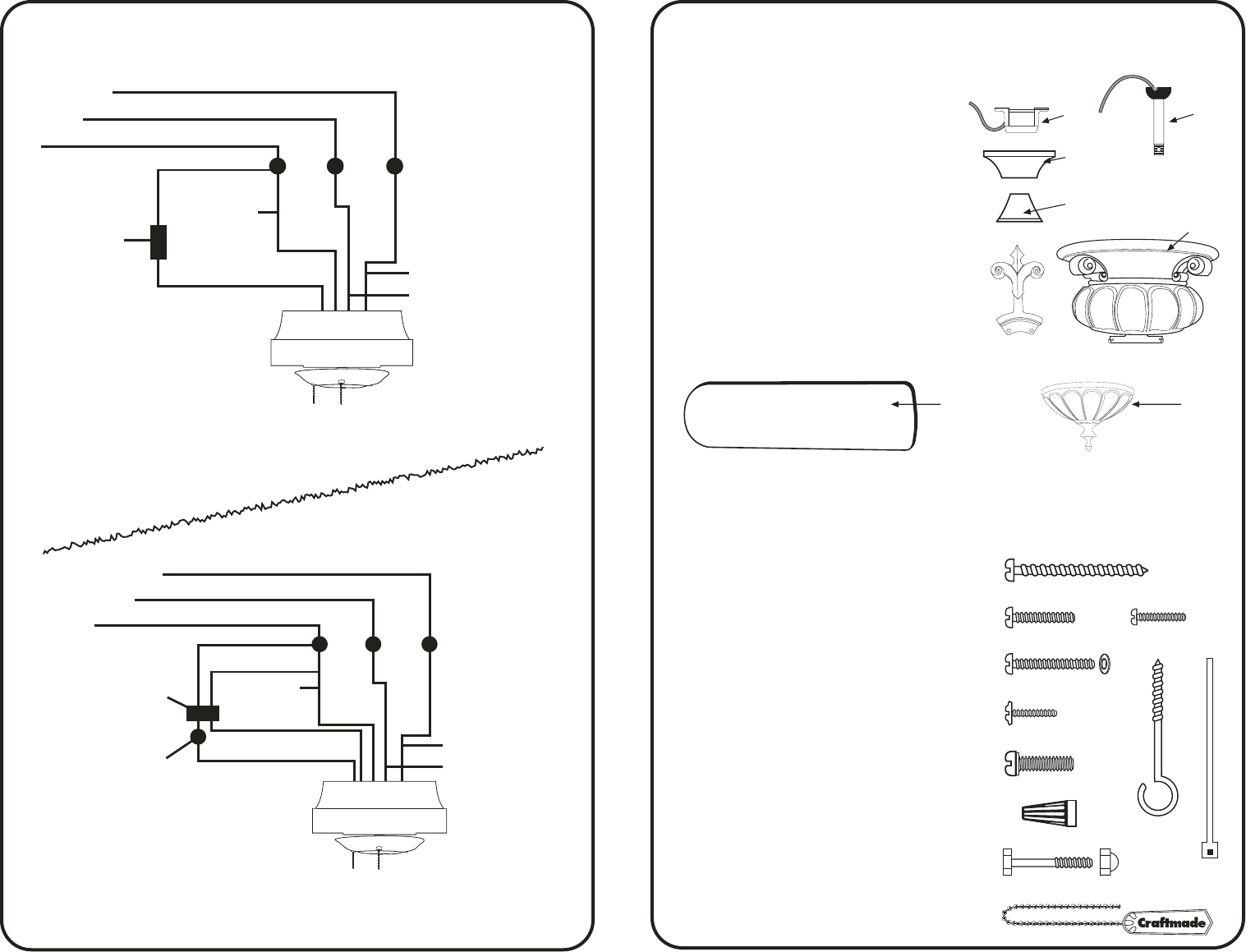 Craftmade