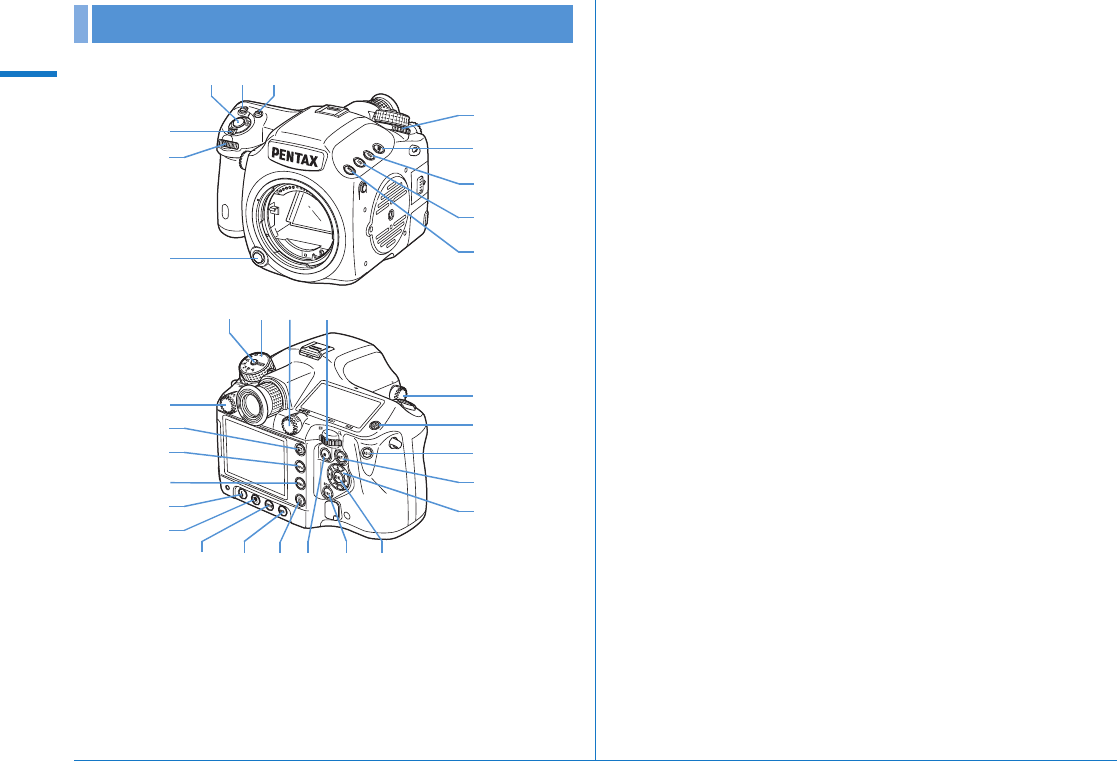 PENTAX