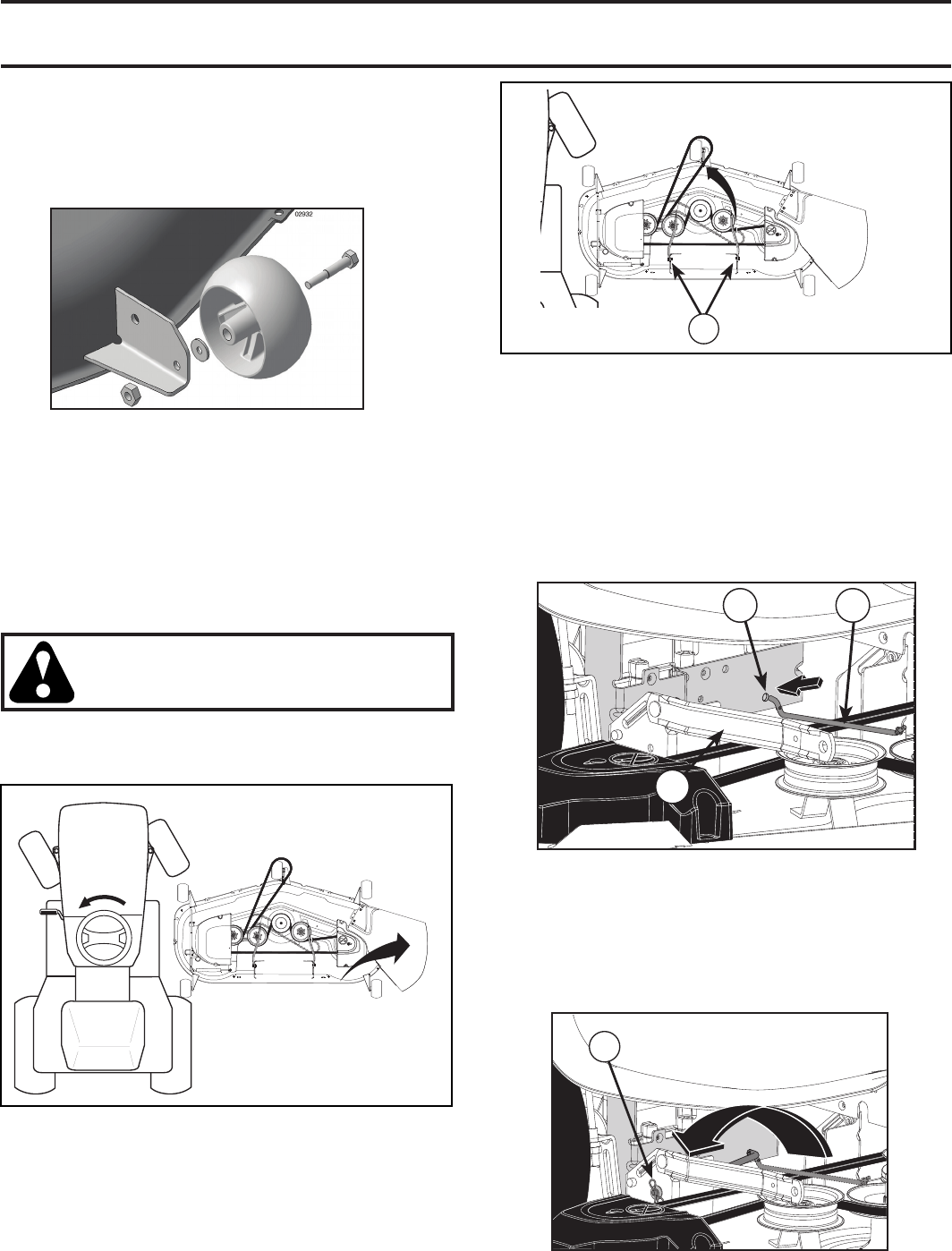 02932