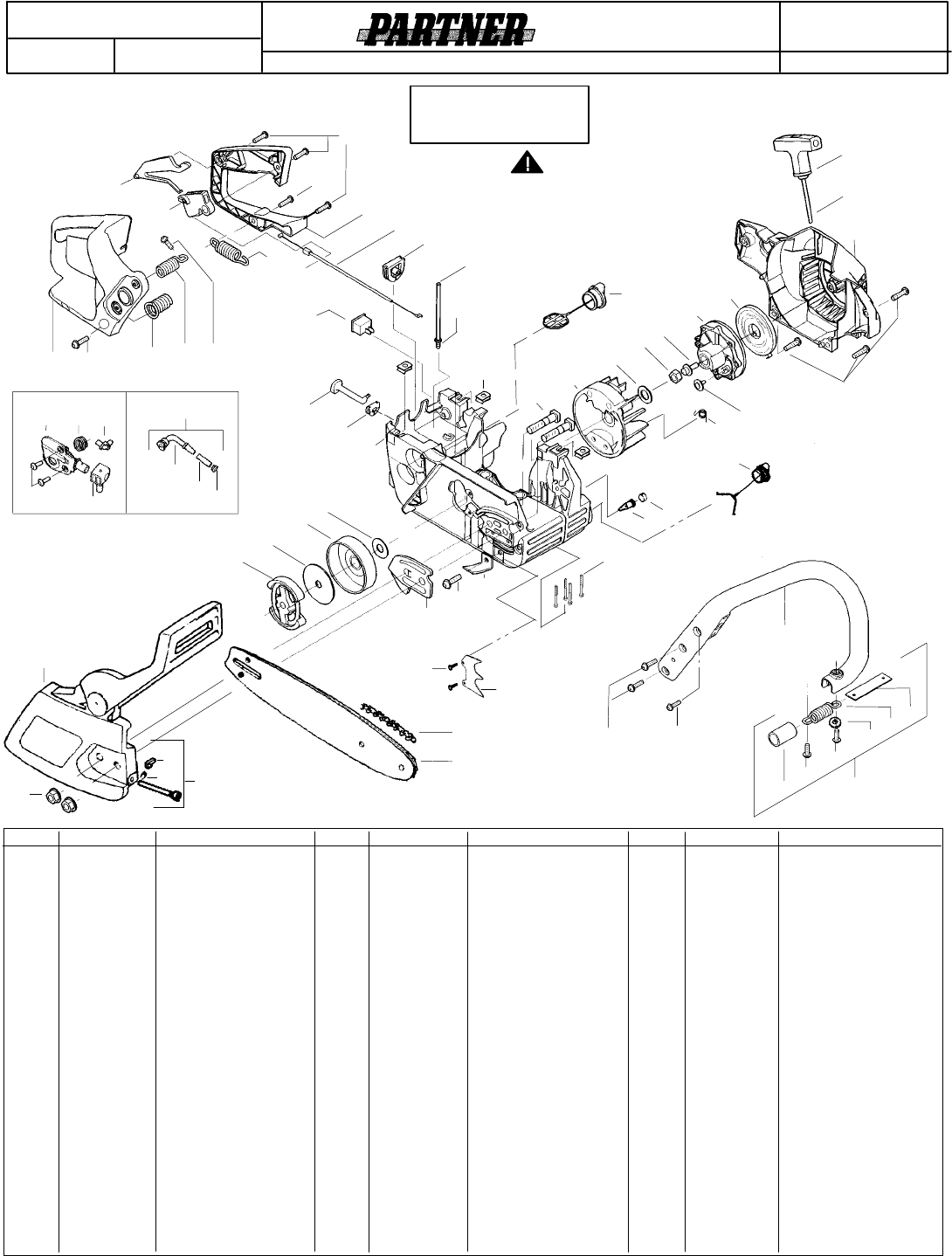 PARTNER