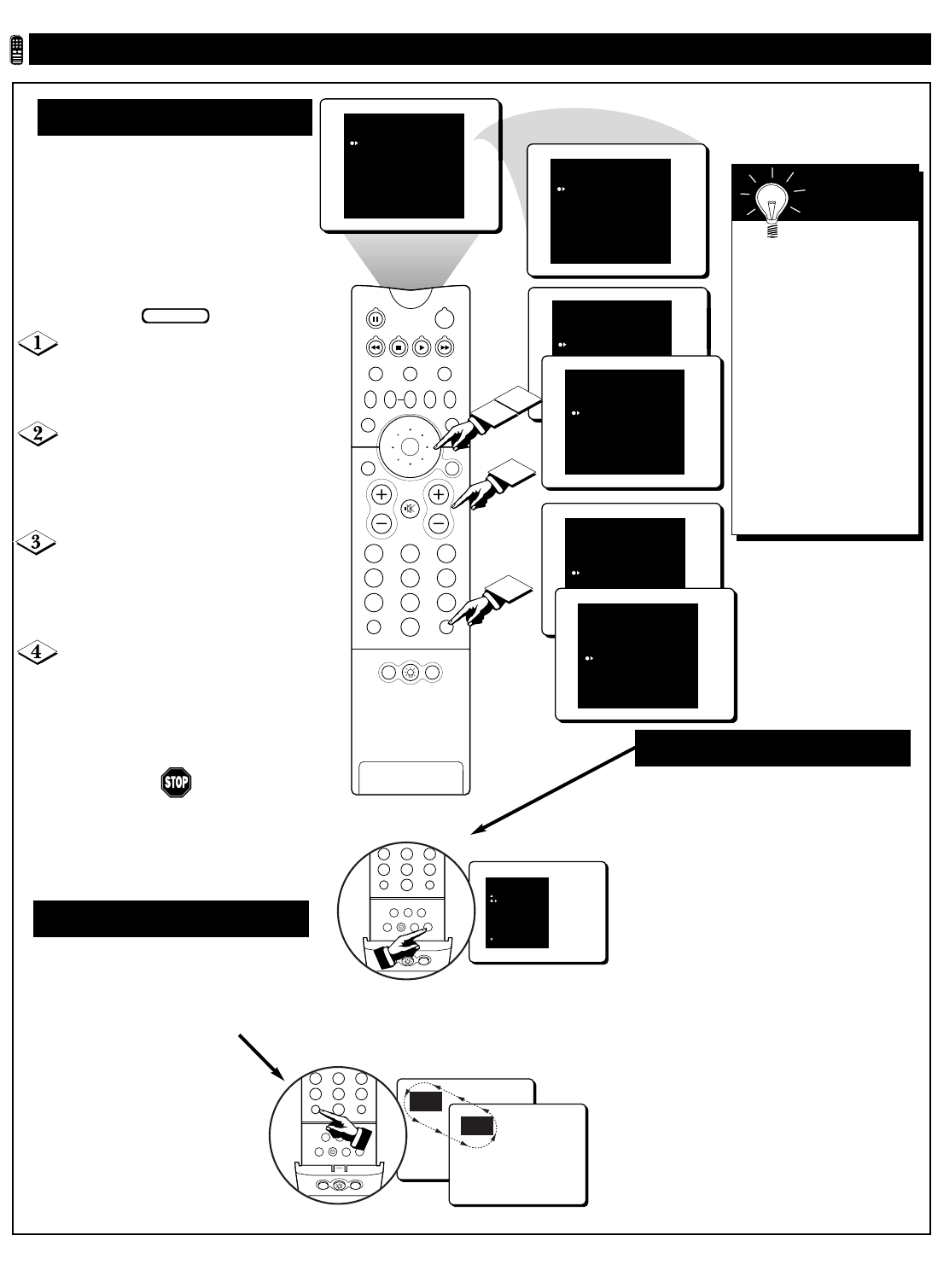 1

2

3

4

STOP