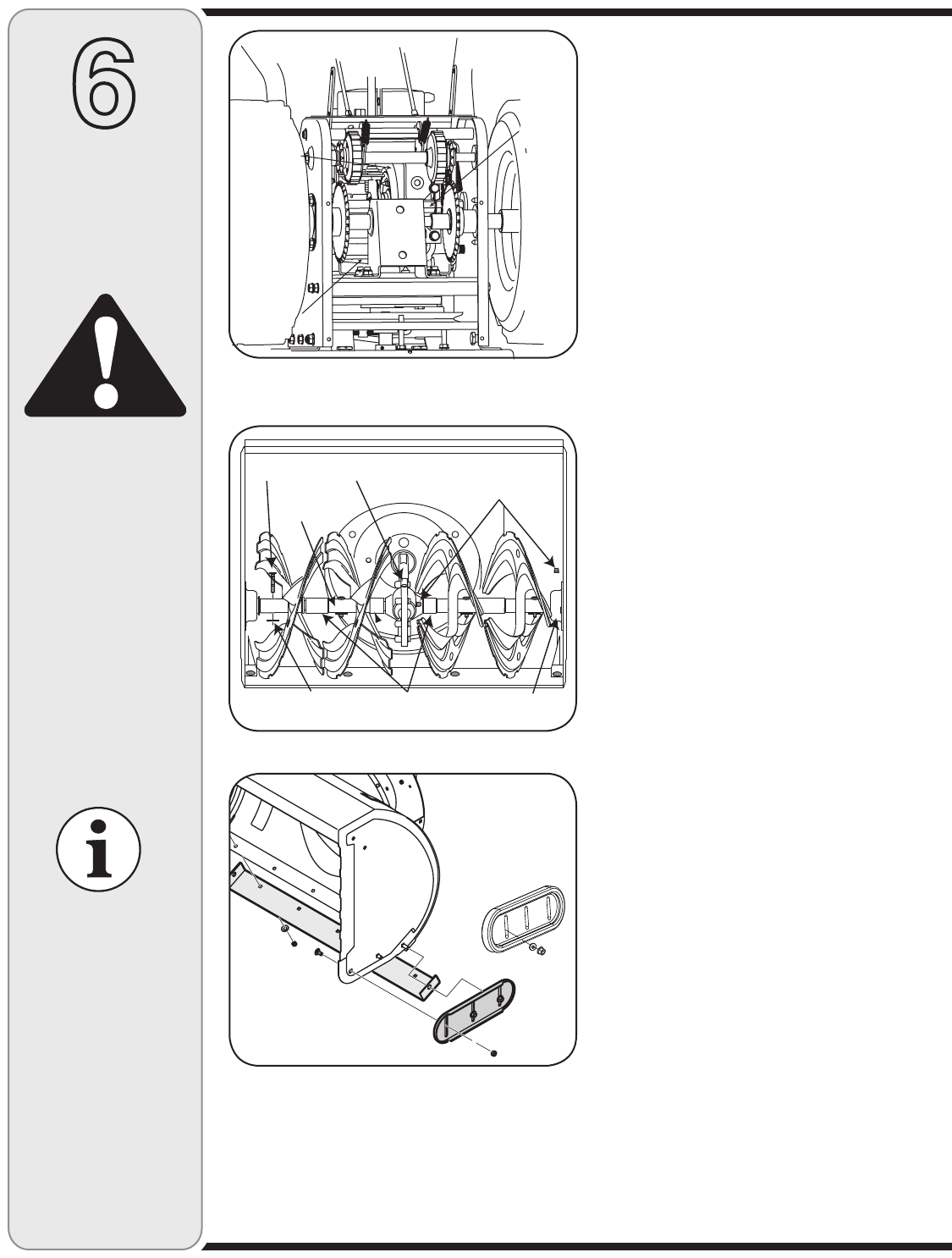 6