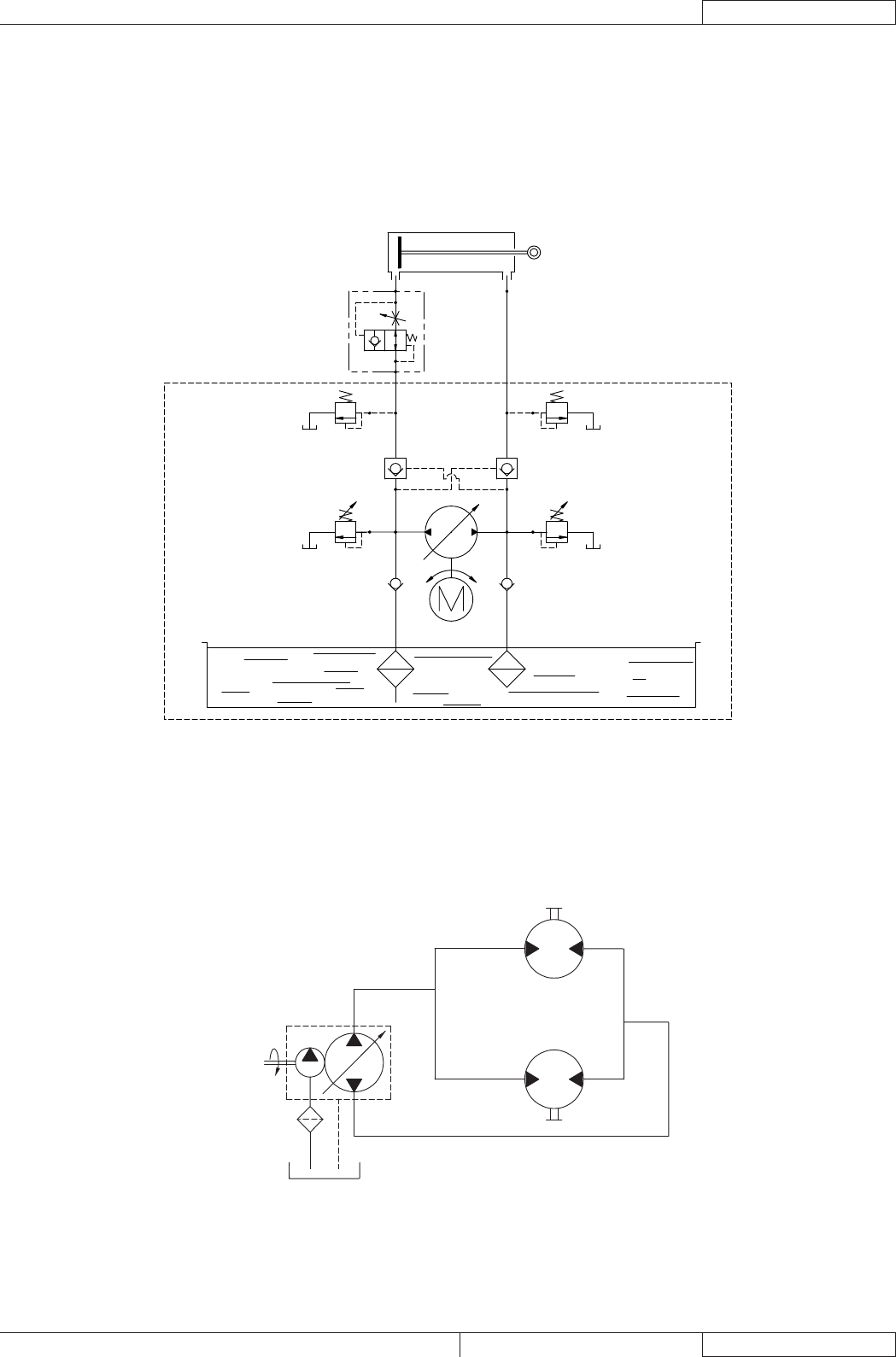 M