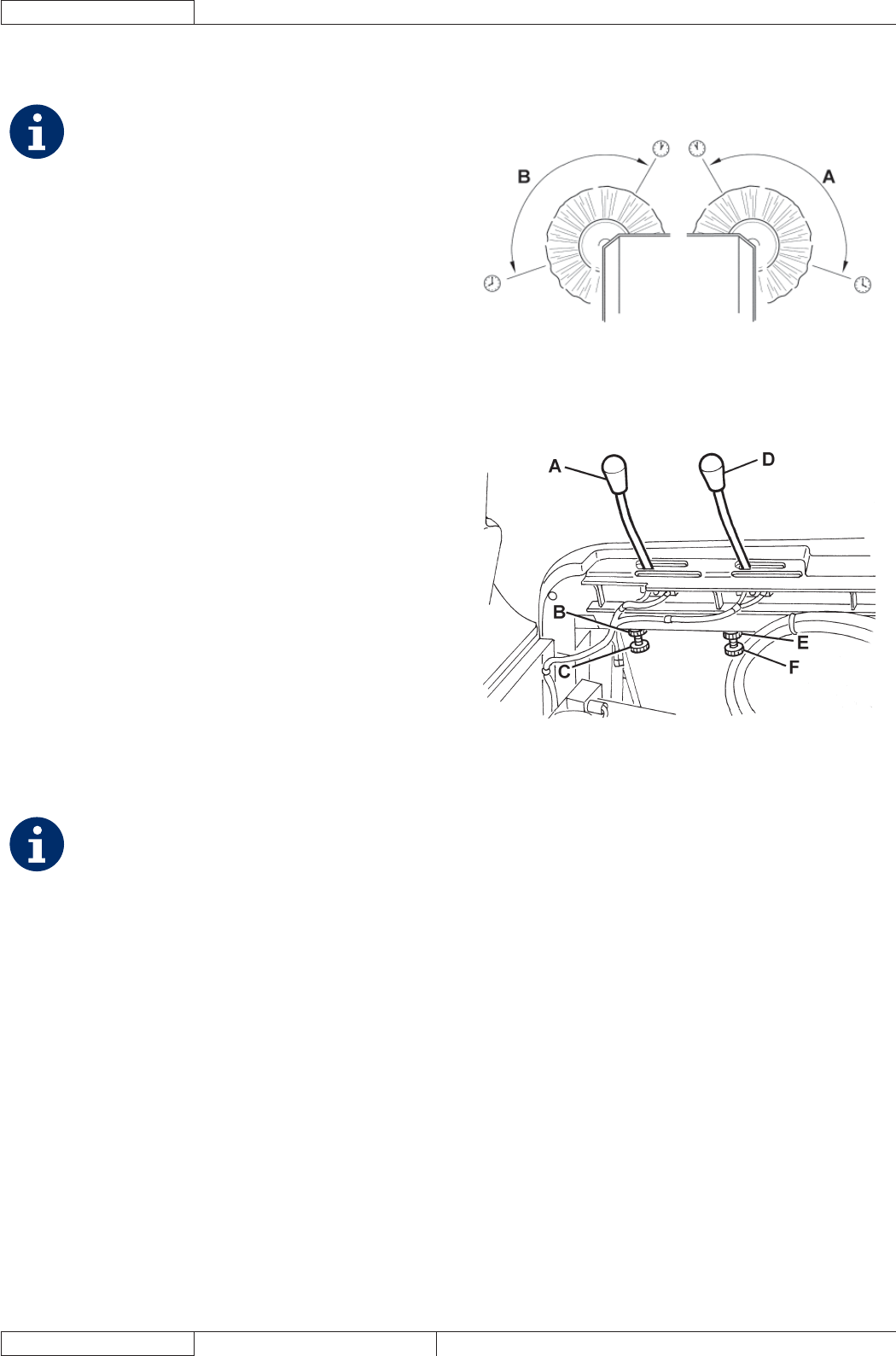 B
A

A
D
B
E
C
F