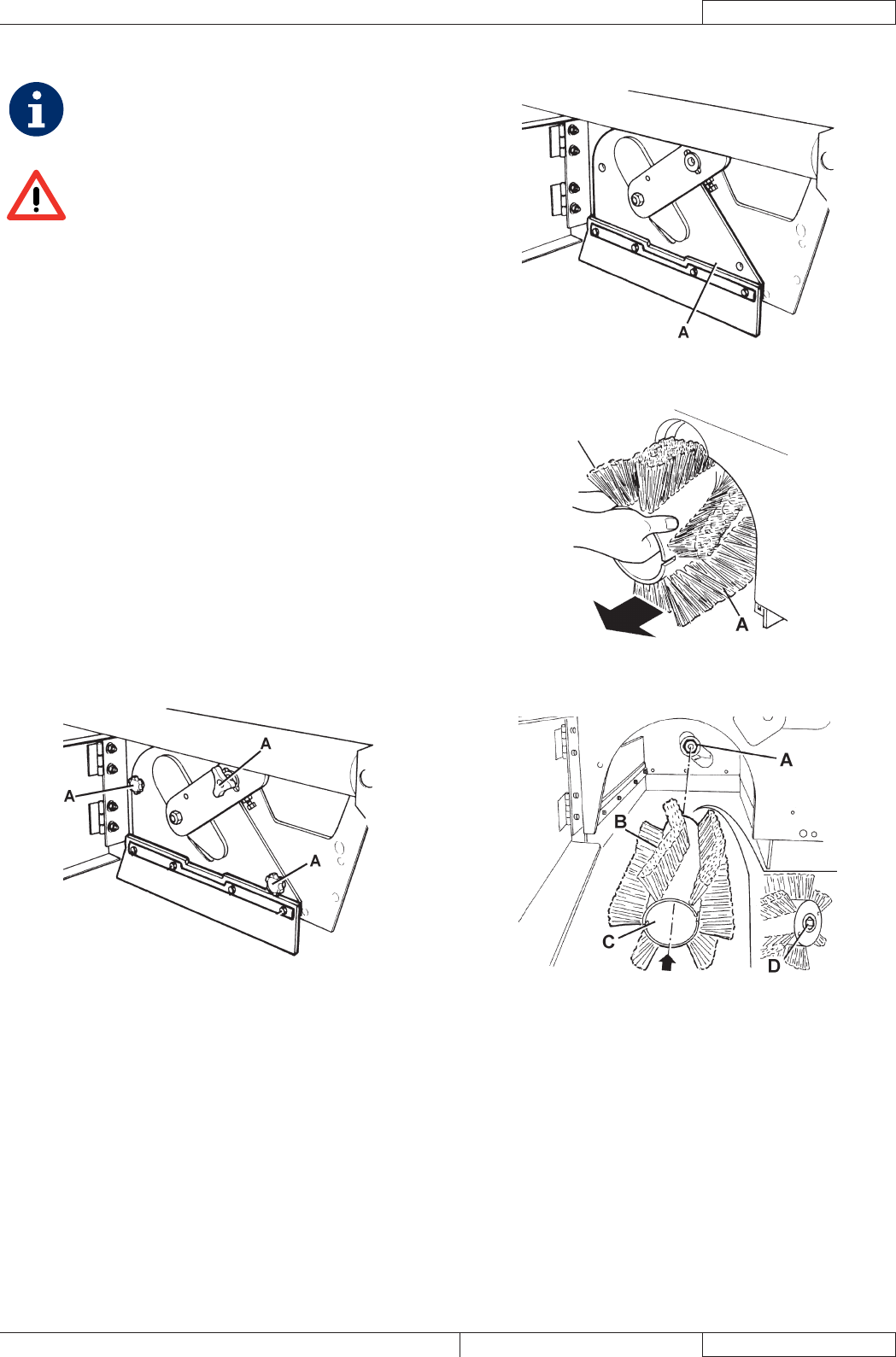 A

A

A

A

A

A

B

C

D