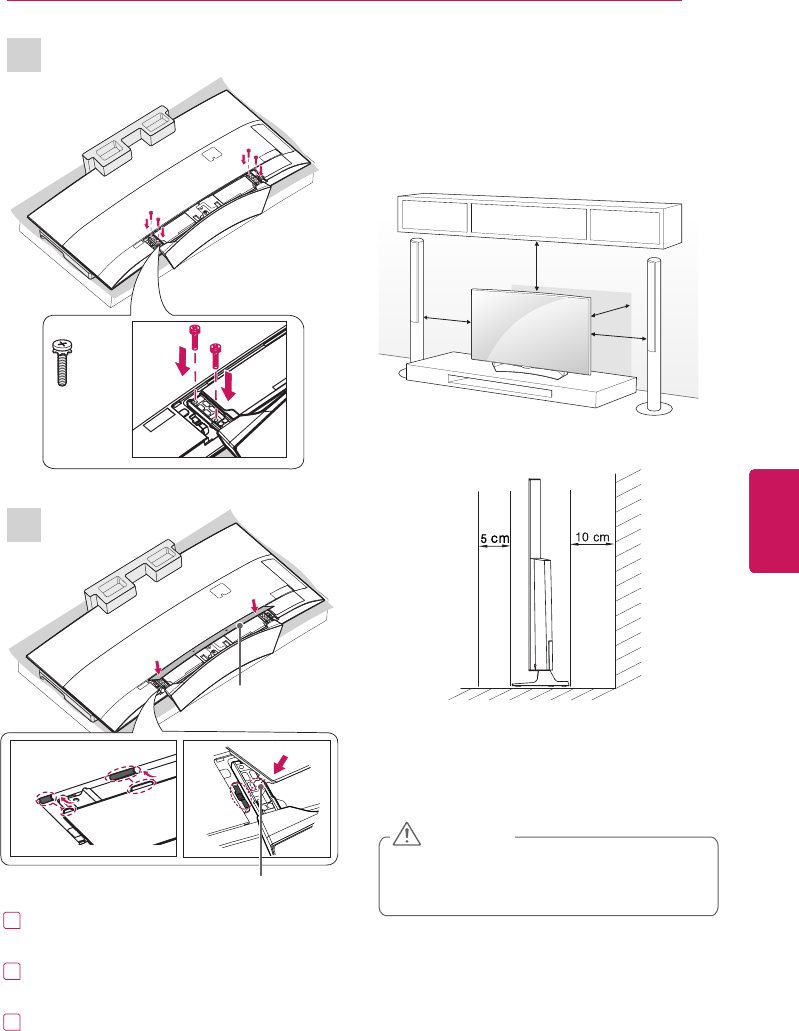 5 cm

10 cm