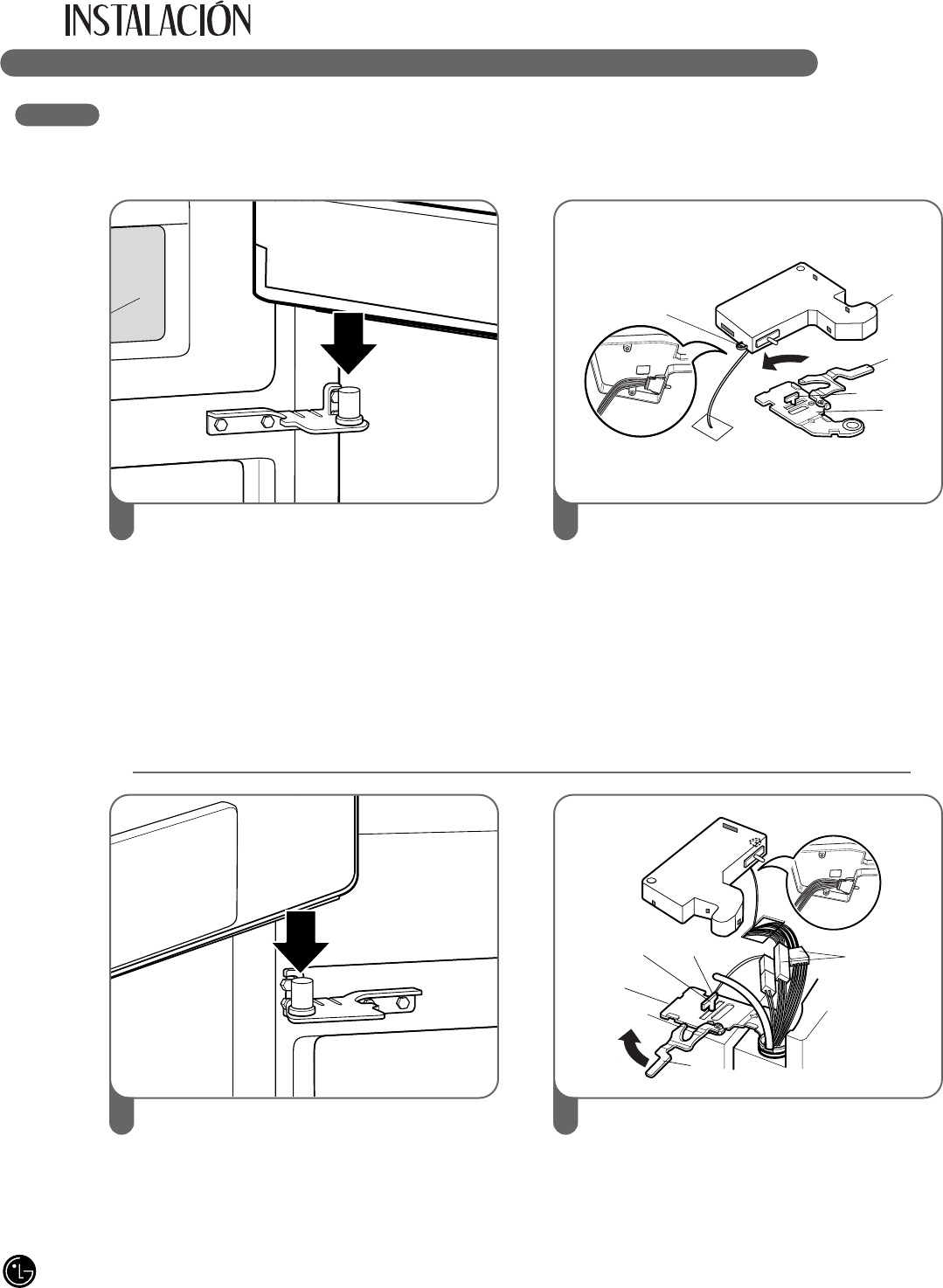 INSTALACIÓN