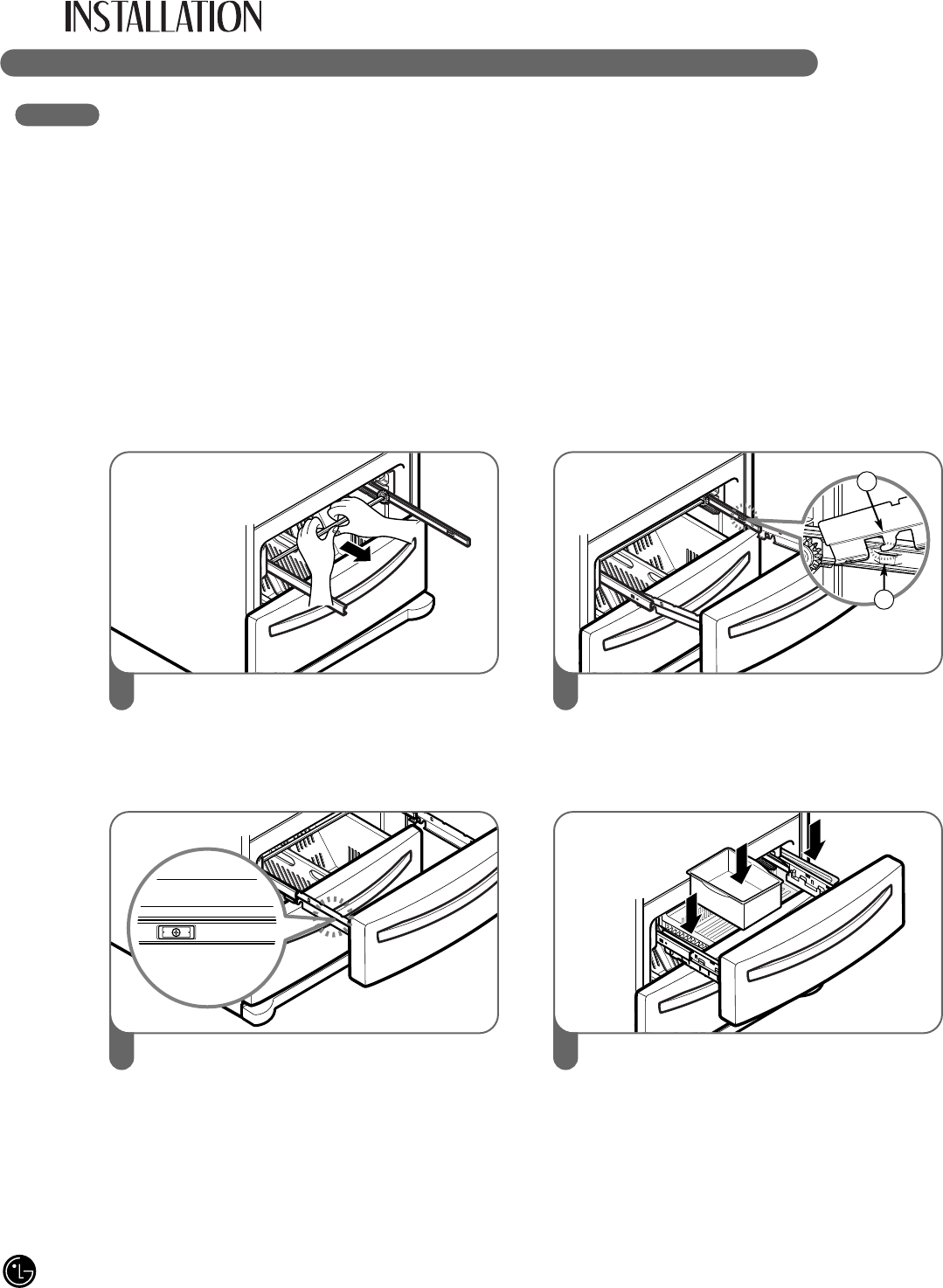 INSTALLATION