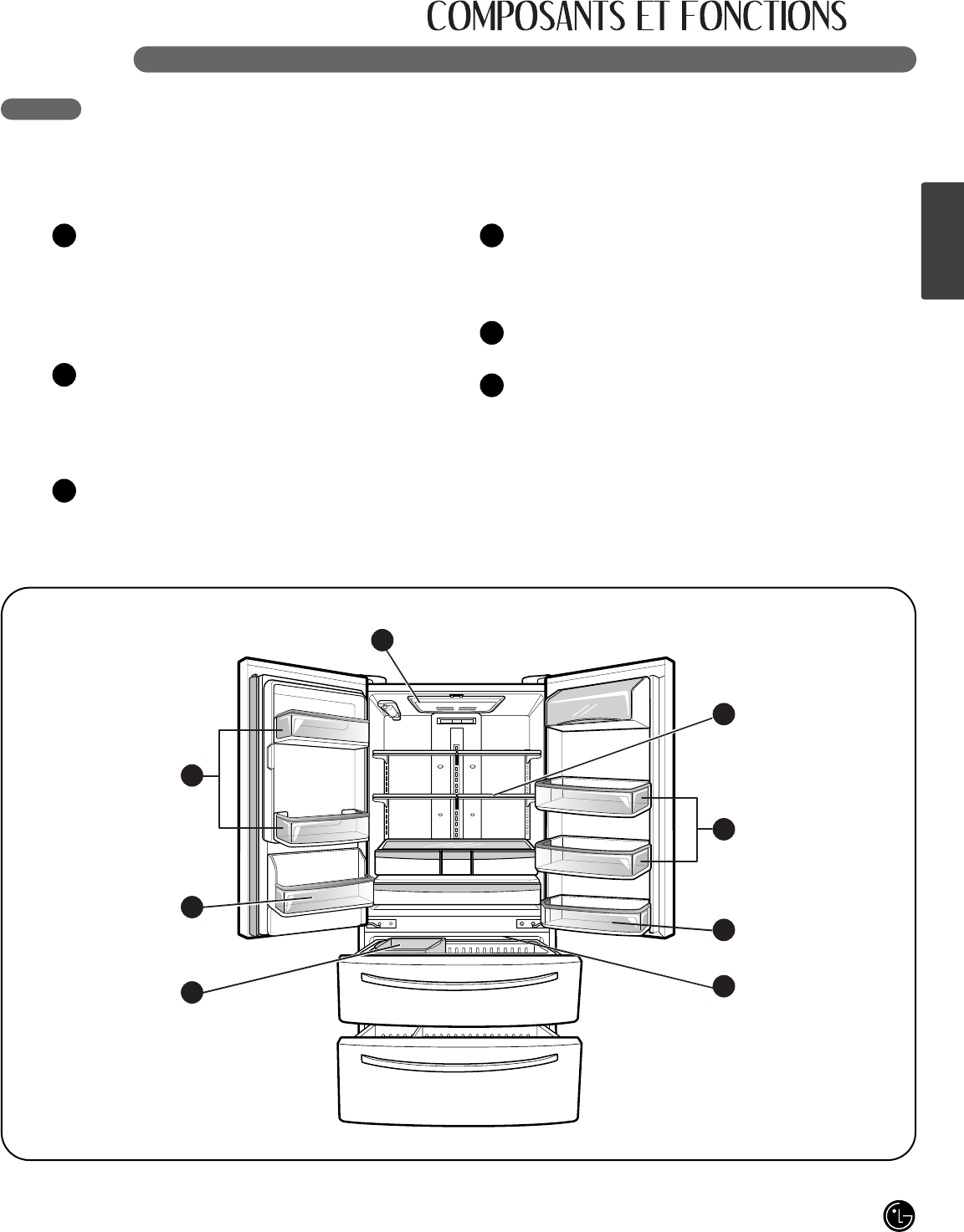 COMPOSANTS ET FONCTIONS