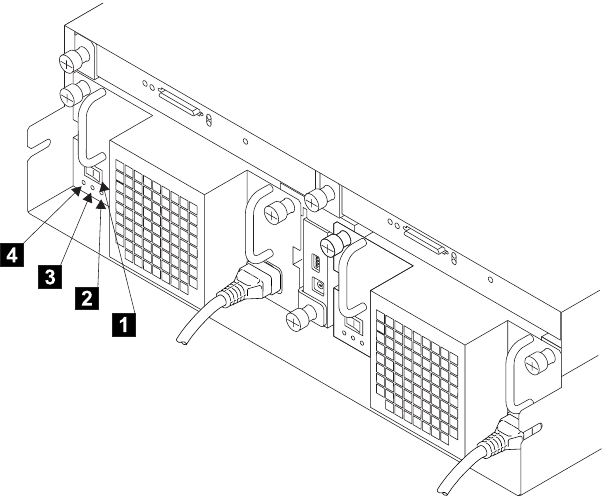 4
3
2
1