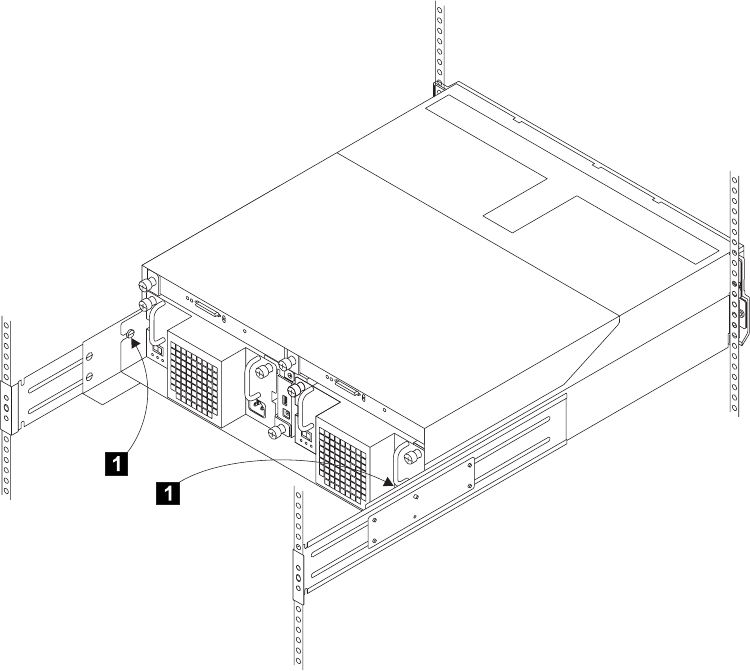 1
1