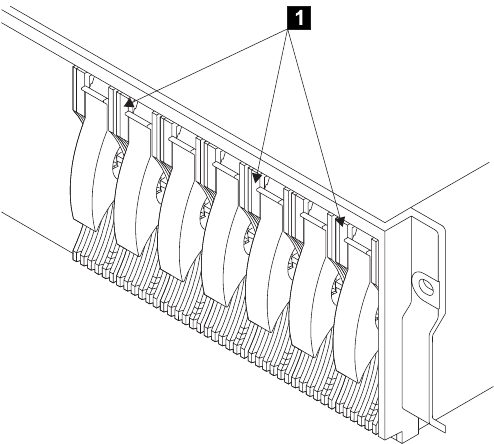 1