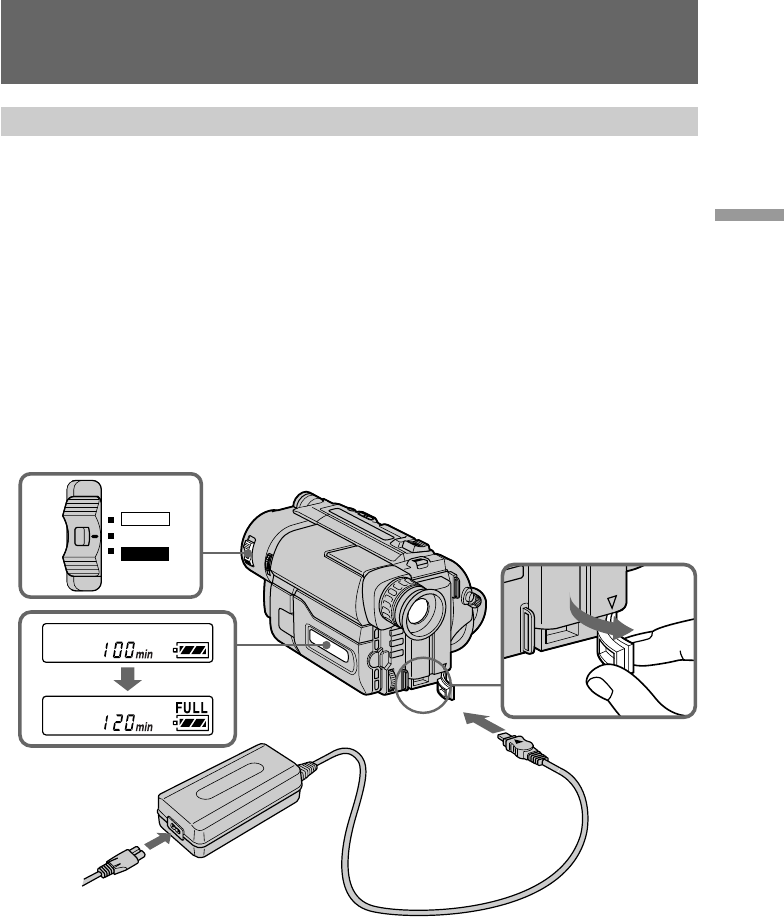 100min

FULL
120min