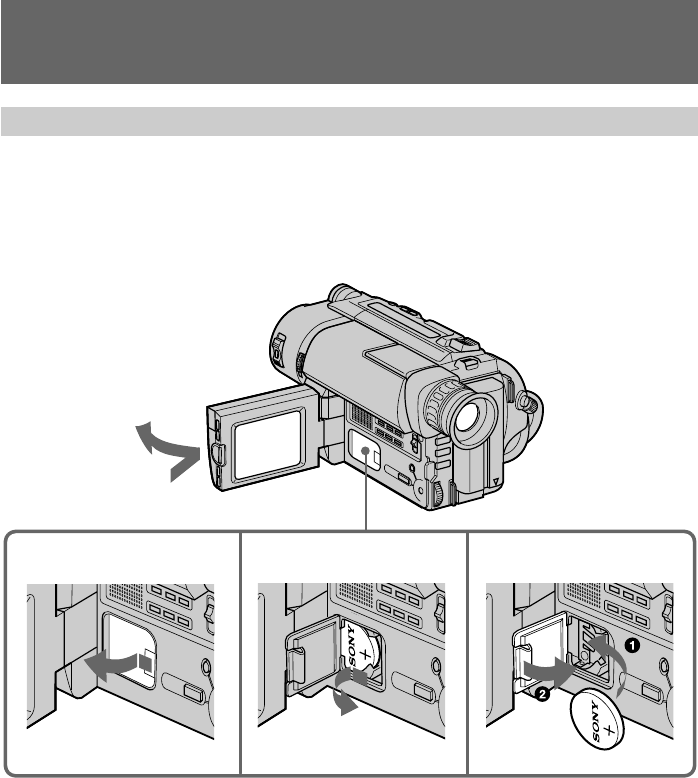 SONY
+

SONY
+

1
2