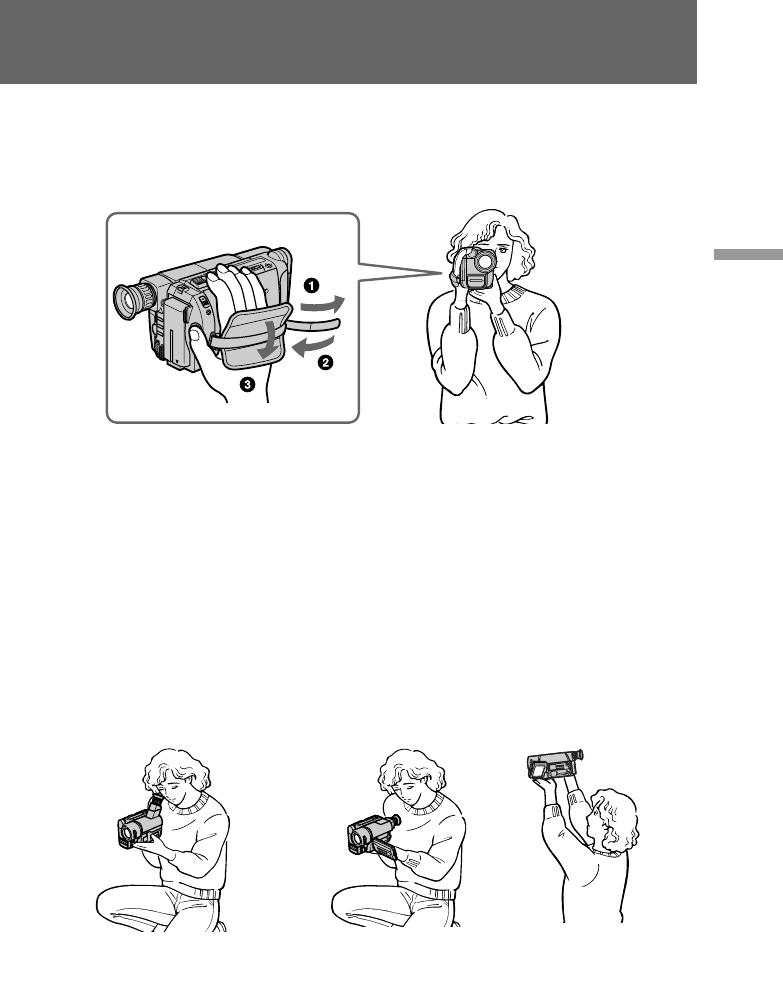 ❶
❷
❸