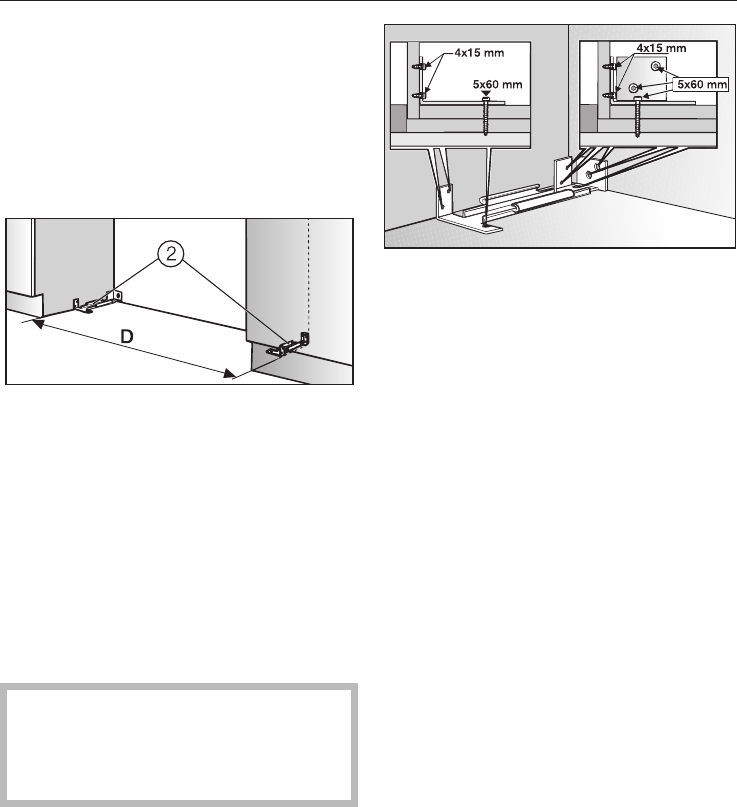 2

D

4x15 mm

5x60 mm

4x15 mm

5x60 mm