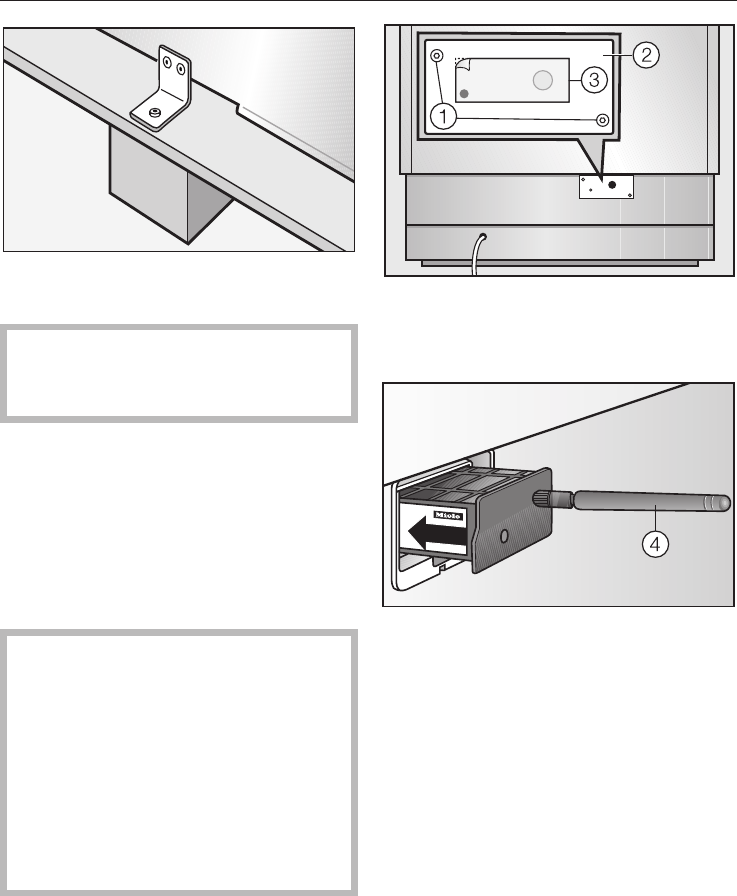 2
3
1
Miele
4