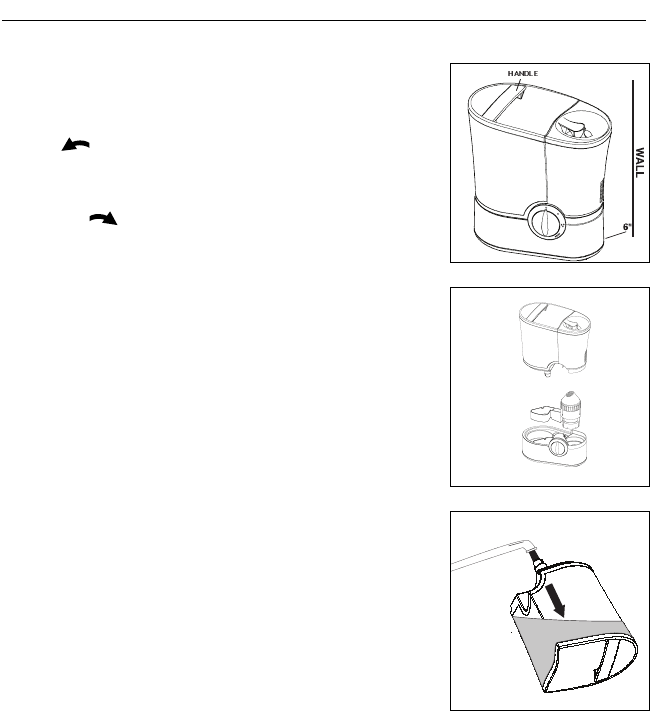 HANDLE

WALL

6"