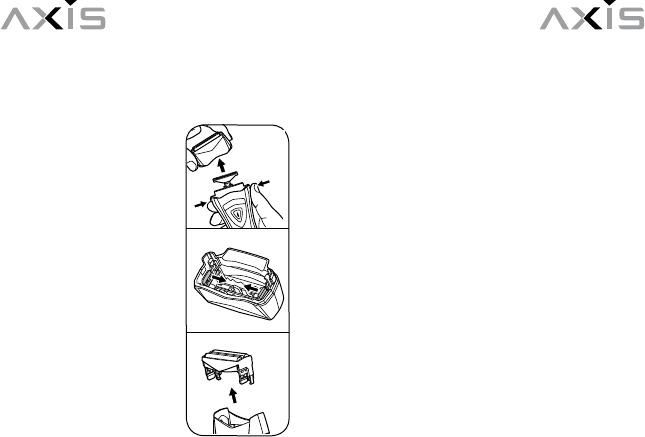 AXIS

AXIS