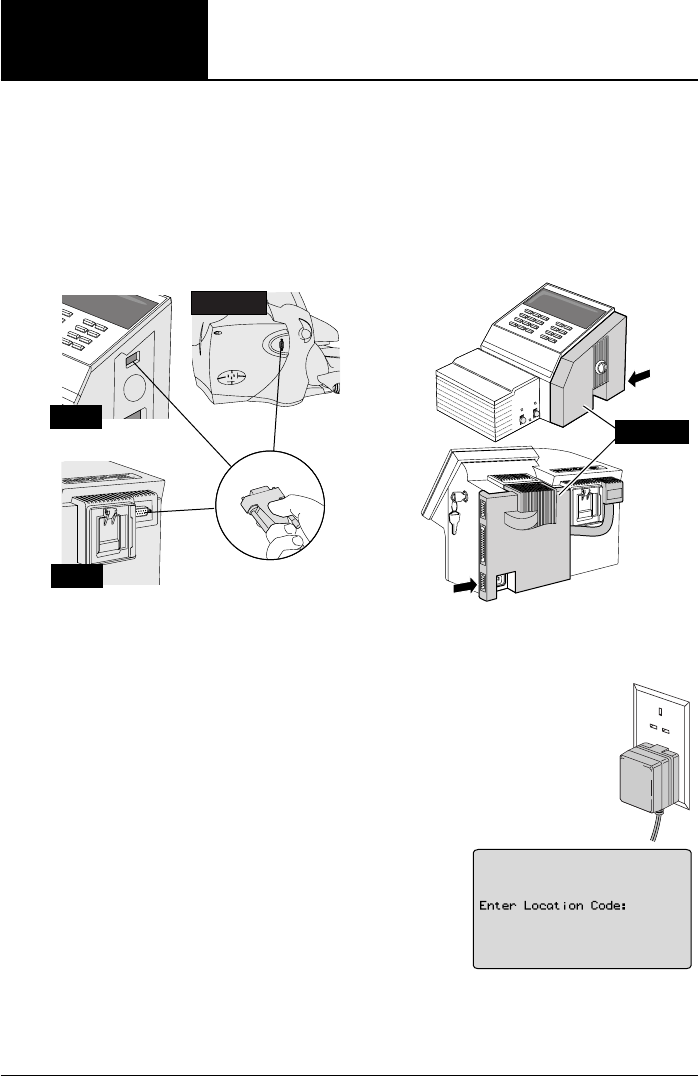 Enter Location Code: