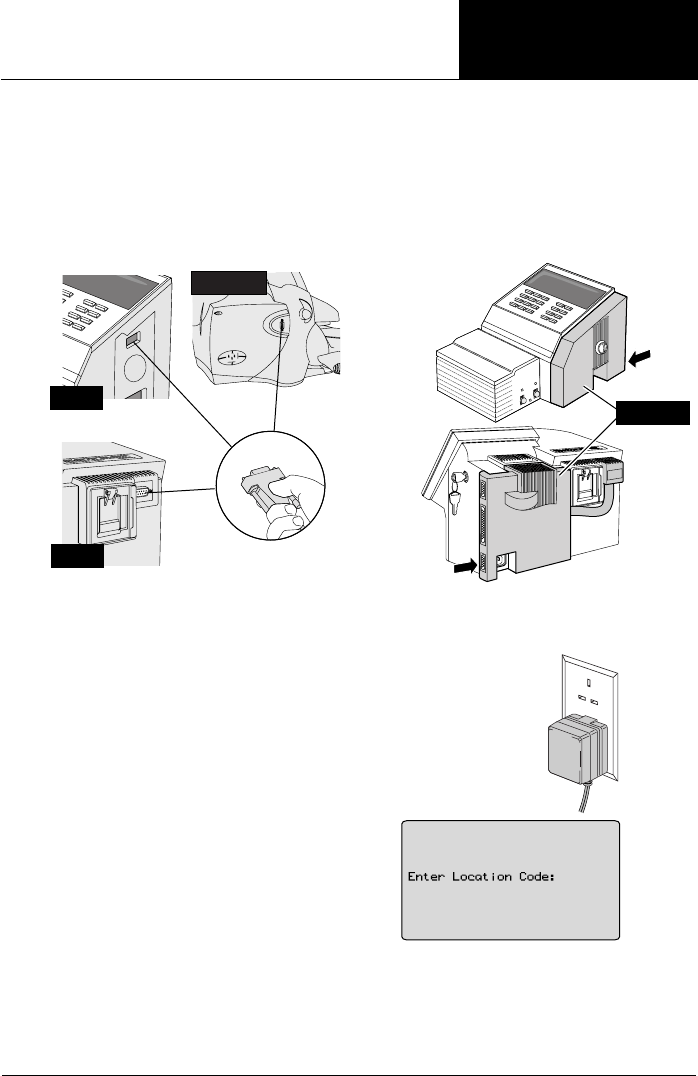 Enter Location Code: