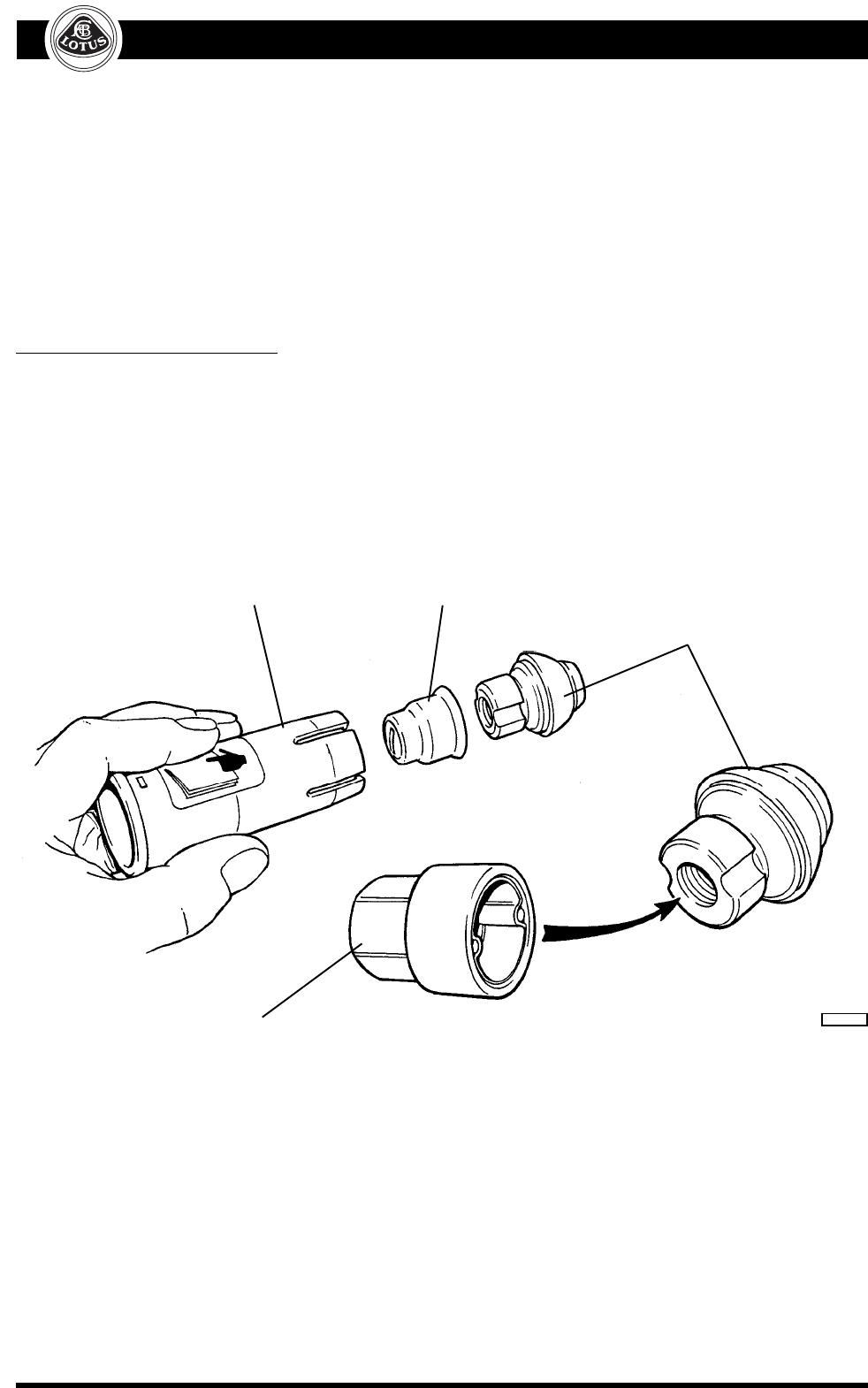 LOTUS