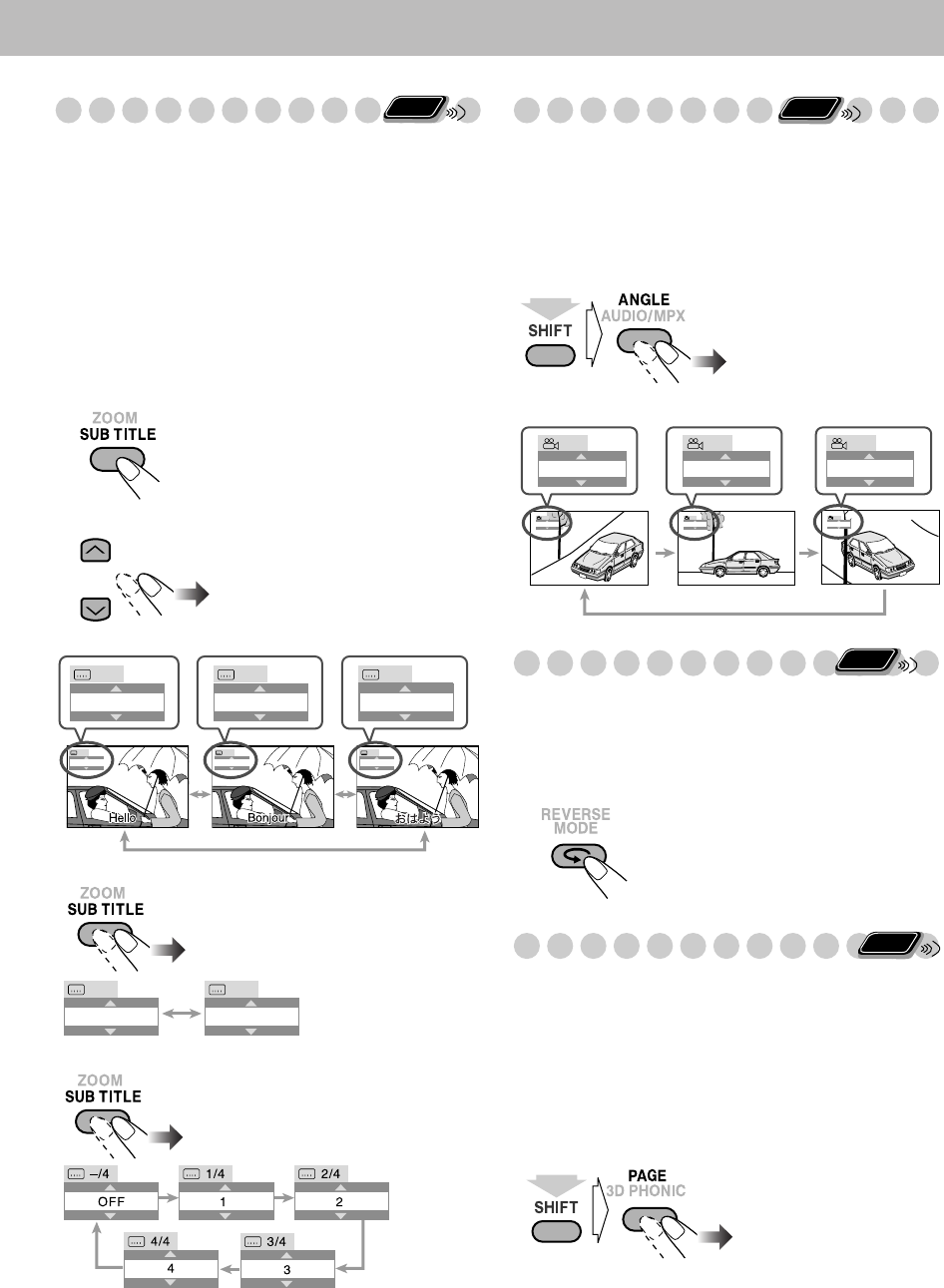 ANGLE
AUDIO/MPX
SHIFT

ZOOM
SUB TITLE

Hello
Bonjour
おはよう

REVERSE
MODE

ZOOM
SUB TITLE

ZOOM
SUB TITLE

–/4
OFF
1/4
1
2/4
2
4/4
4
3/4
3

PAGE
3D PHONIC
SHIFT