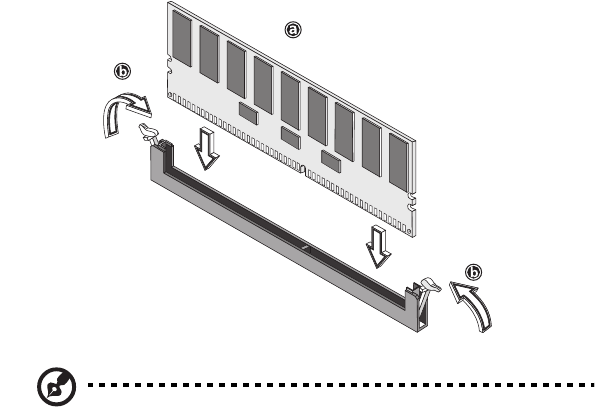 a

b

b