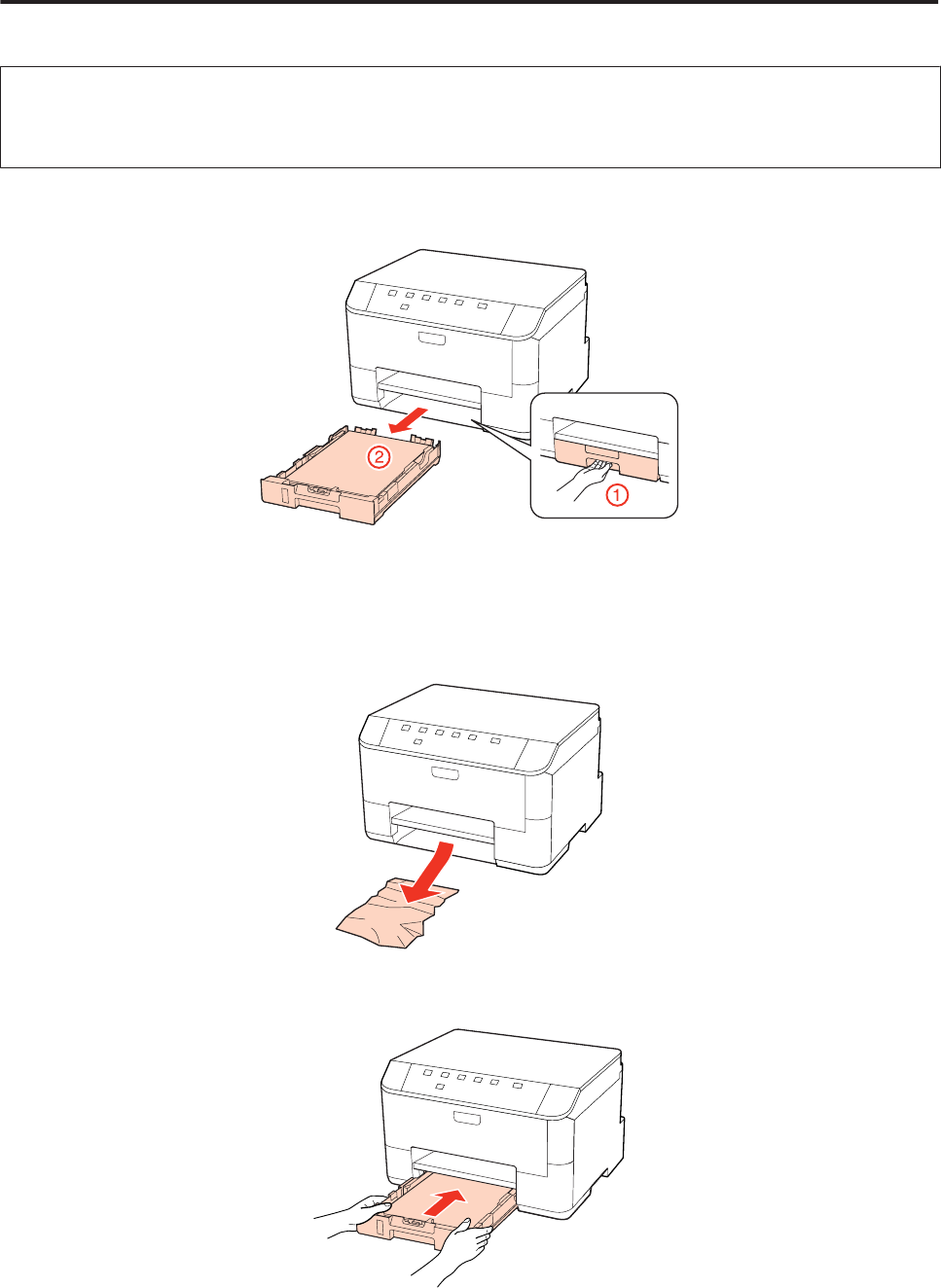 ②

①