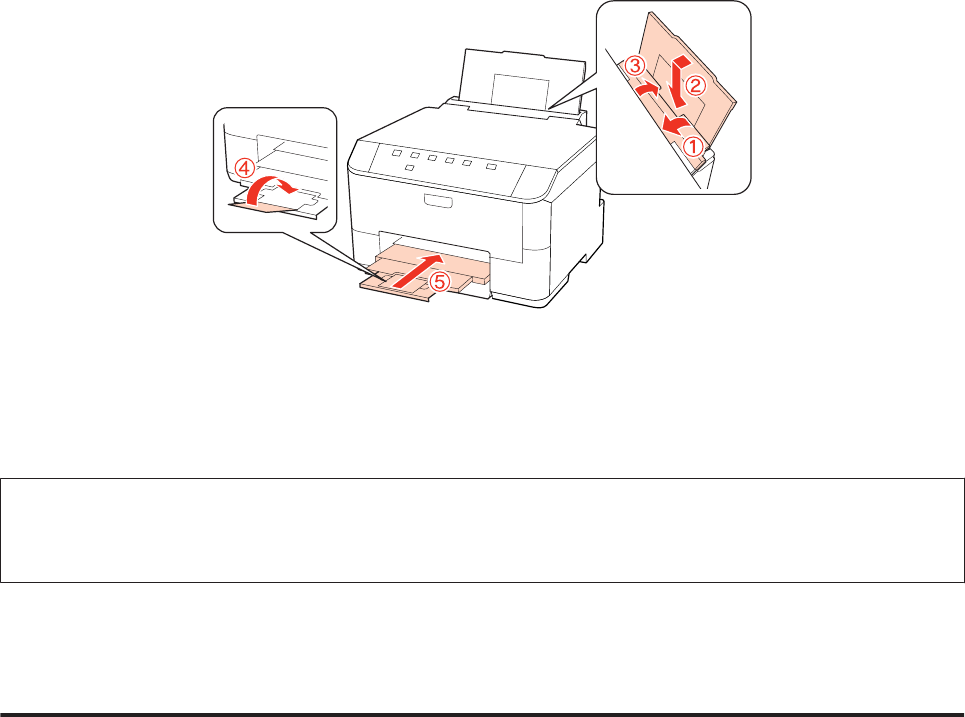 ③
②
①
④
⑤