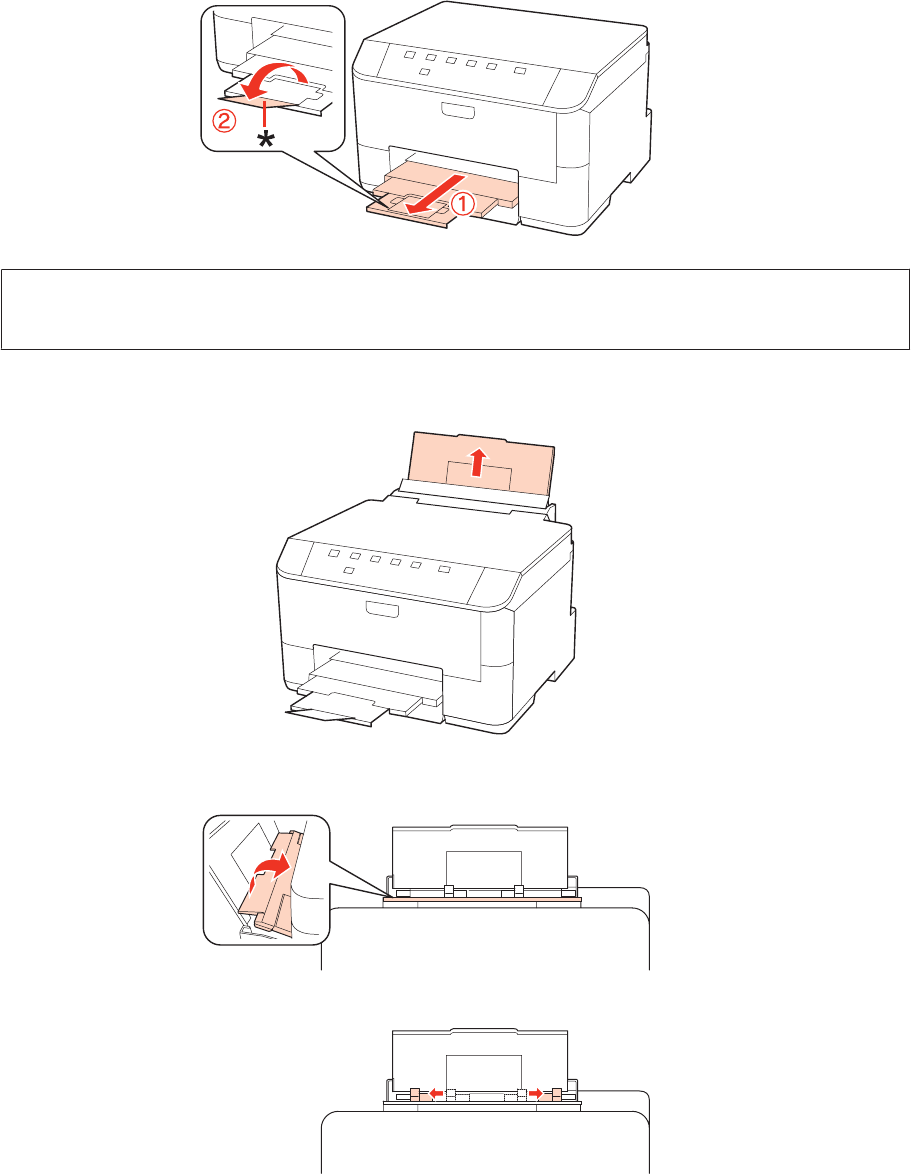 ②
*
①