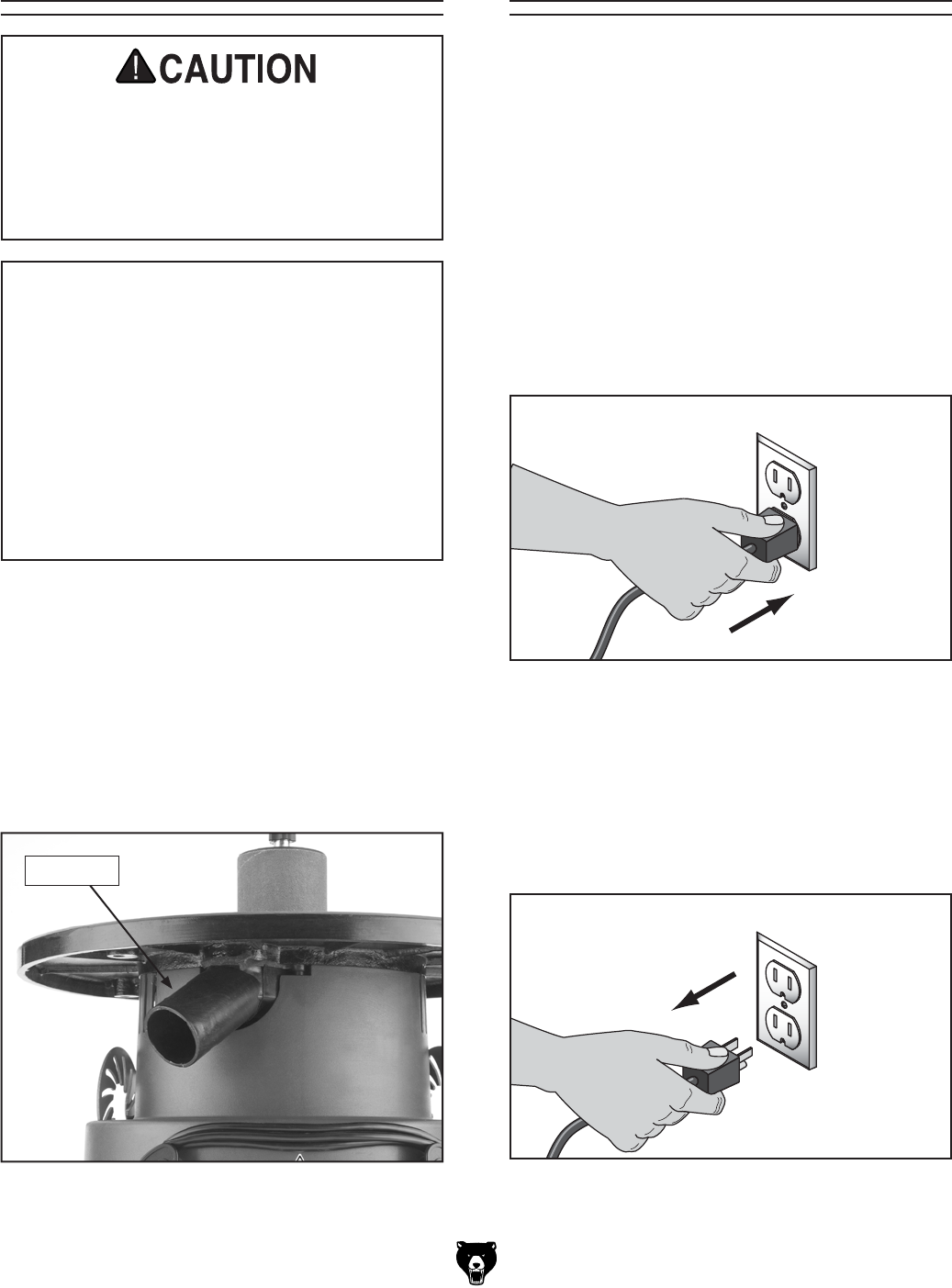 CAUTION