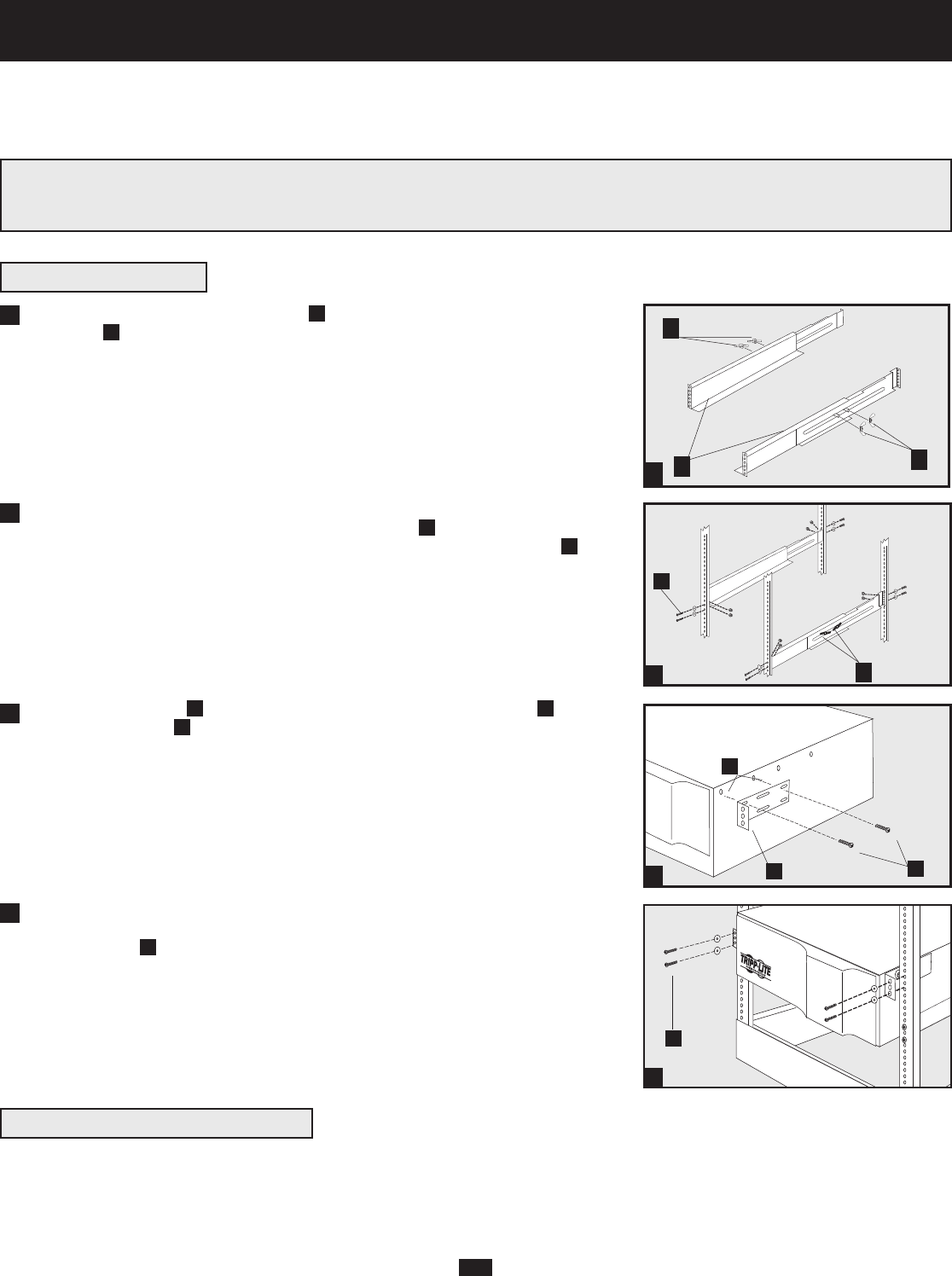 TRIPP·LITE