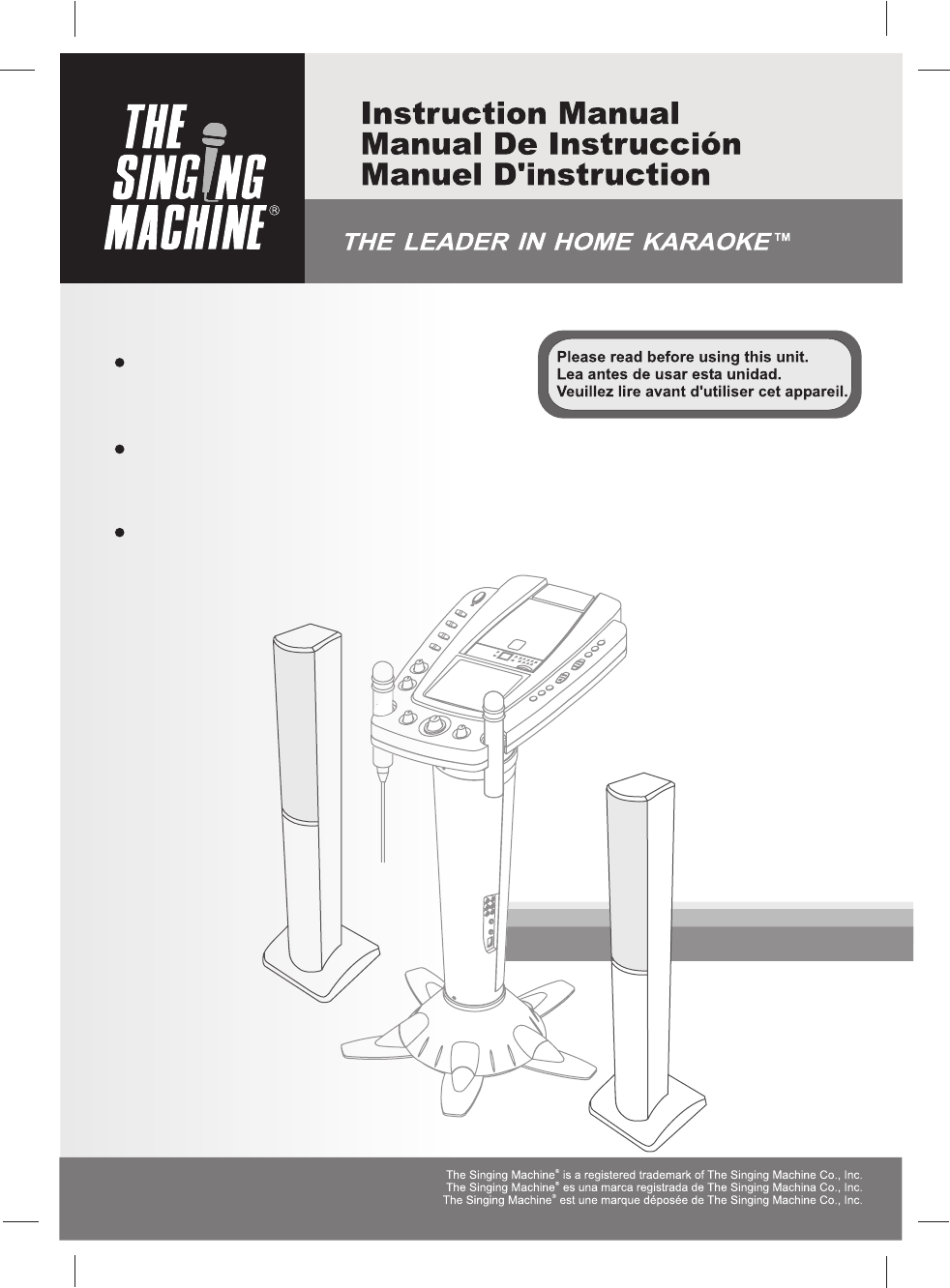 THE SINGING MACHINE®

Instruction Manual
Manual De Instrucción
Manuel D'instruction

THE LEADER IN HOME KARAOKE™

Please read before using this unit.
Lea antes de usar esta unidad.
Veuillez lire avant d'utiliser cet appareil.

The Singing Machine® is a registered trademark of The Singing Machine Co., Inc.
The Singing Machine® es una marca registrada de The Singing Machina Co., Inc.
The Singing Machine® est une marque déposée de The Singing Machine Co., Inc.